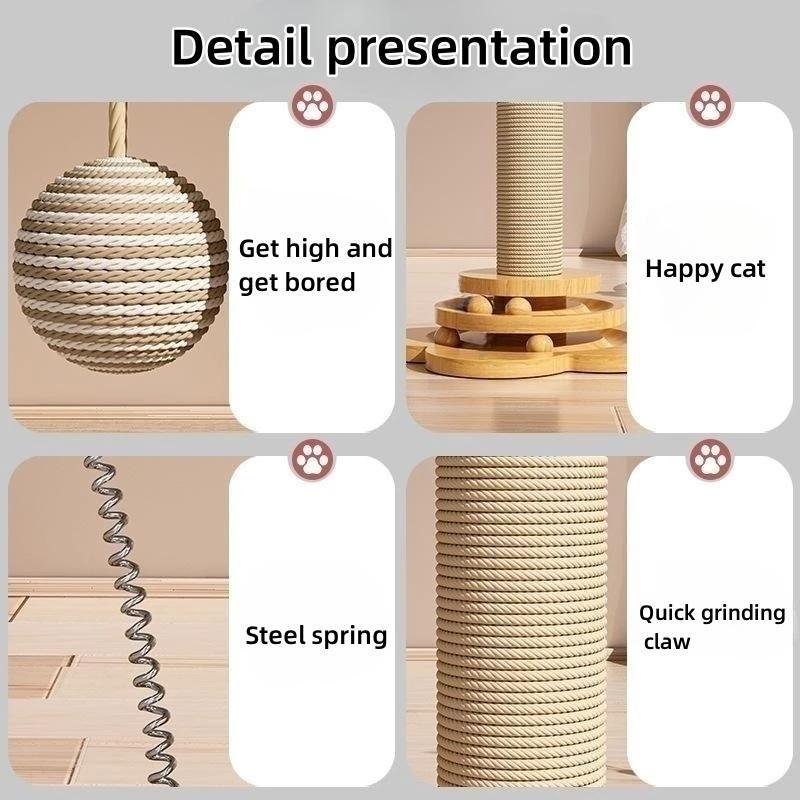 Detail presentation

Get high and get bored

Happy cat

Steel spring

Quick grinding claw