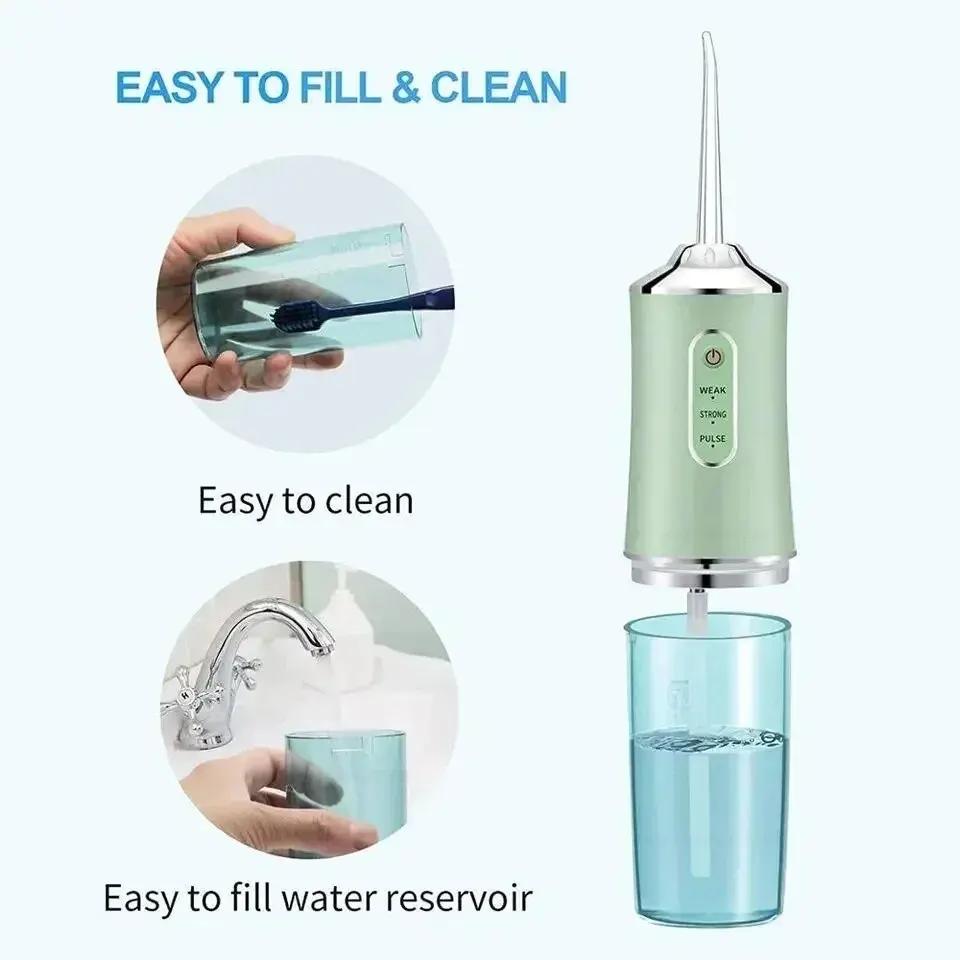 EASY TO FILL & CLEAN

Easy to clean

Easy to fill water reservoir

WEAK

STRONG

PULSE