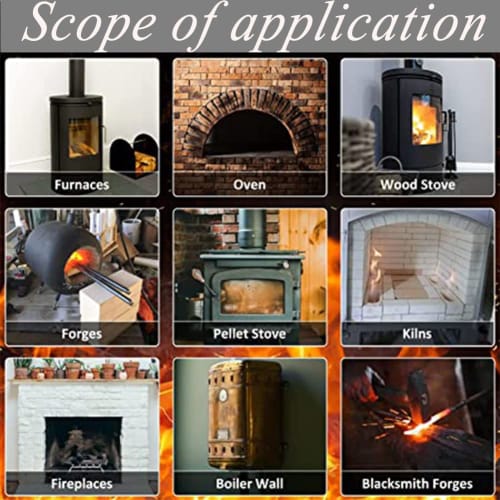 Scope of application

Furnaces

Oven

Wood Stove

Forges

Pellet Stove

Kilns

Fireplaces

Boiler Wall

Blacksmith Forges