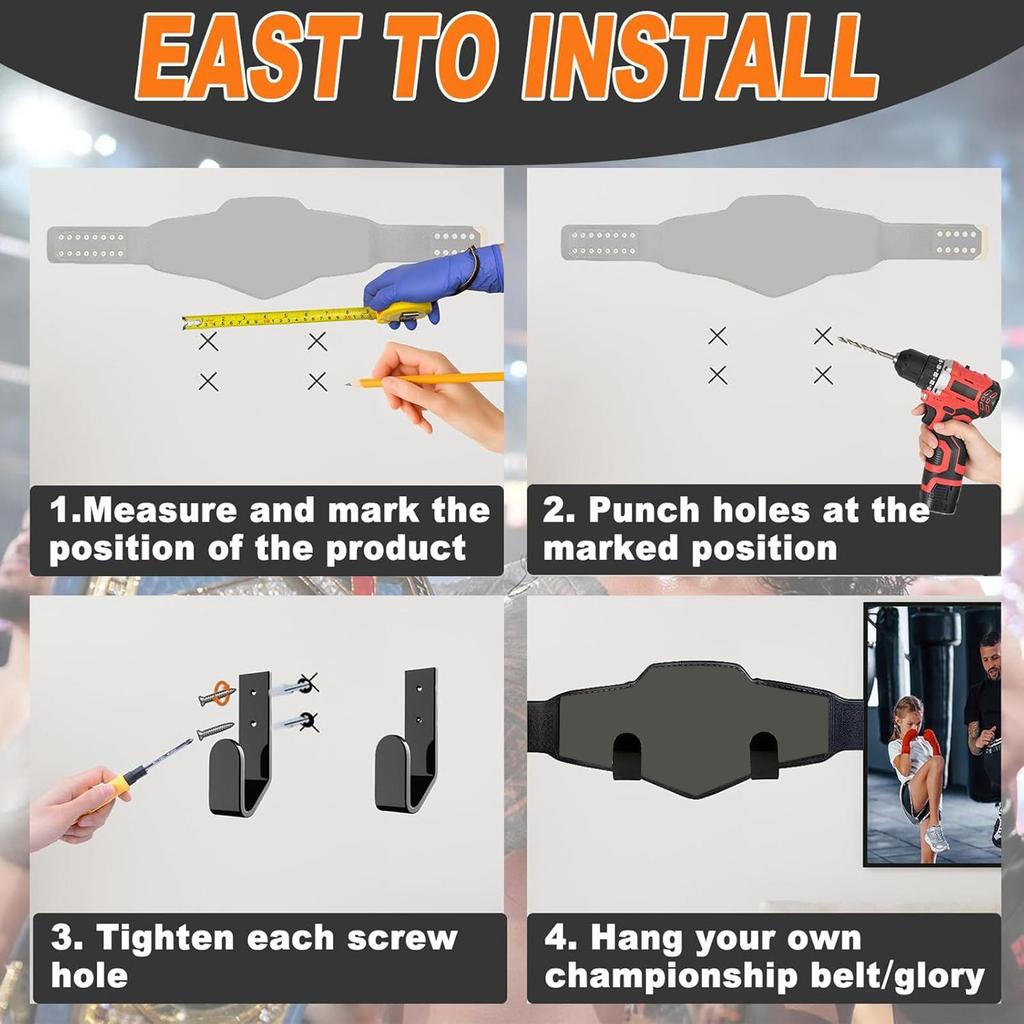 EAST TO INSTALL

1.Measure and mark the position of the product

2. Punch holes at the marked position

3. Tighten each screw hole

4. Hang your own championship belt/glory