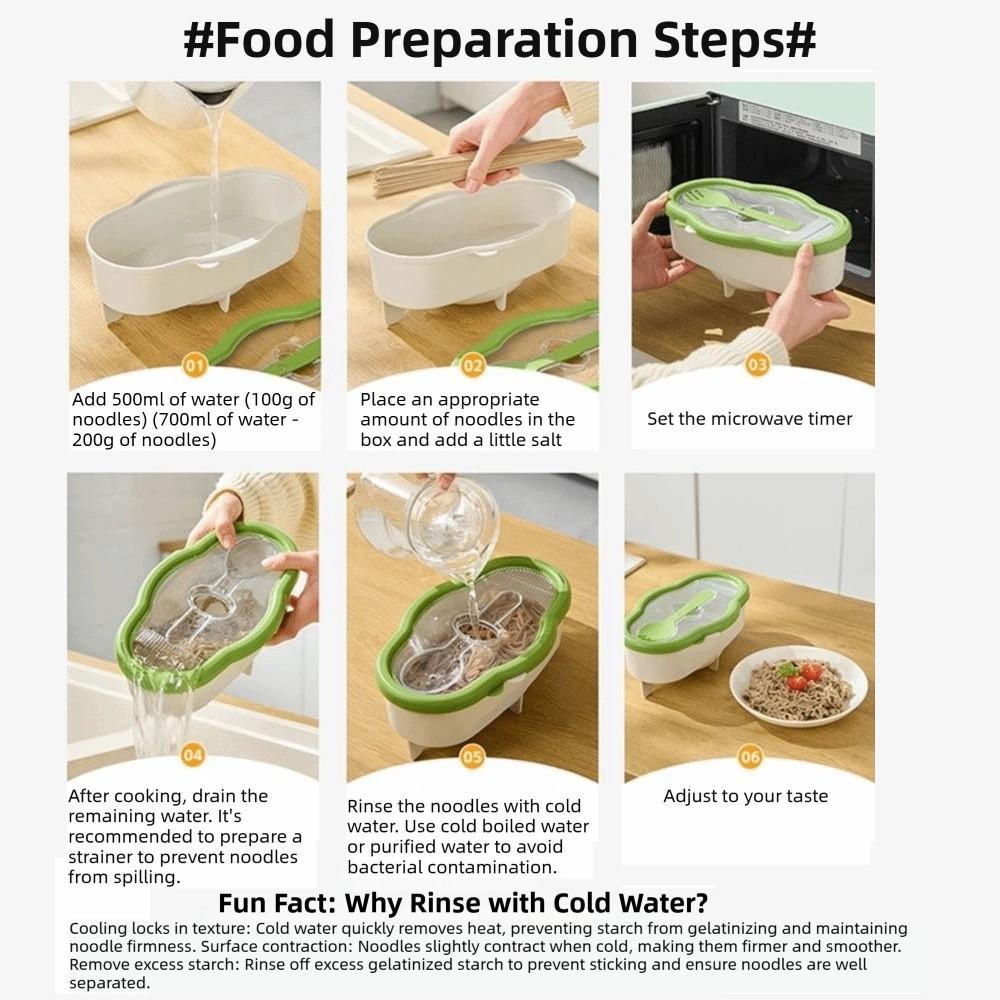 #Food Preparation Steps#

01
Add 500ml of water (100g of noodles) (700ml of water - 200g of noodles)

02
Place an appropriate amount of noodles in the box and add a little salt

03
Set the microwave timer

04
After cooking, drain the remaining water. It's recommended to prepare a strainer to prevent noodles from spilling.

05
Rinse the noodles with cold water. Use cold boiled water or purified water to avoid bacterial contamination.

06
Adjust to your taste

Fun Fact: Why Rinse with Cold Water?

Cooling locks in texture: Cold water quickly removes heat, preventing starch from gelatinizing and maintaining noodle firmness. Surface contraction: Noodles slightly contract when cold, making them firmer and smoother. Remove excess starch: Rinse off excess gelatinized starch to prevent sticking and ensure noodles are well separated.