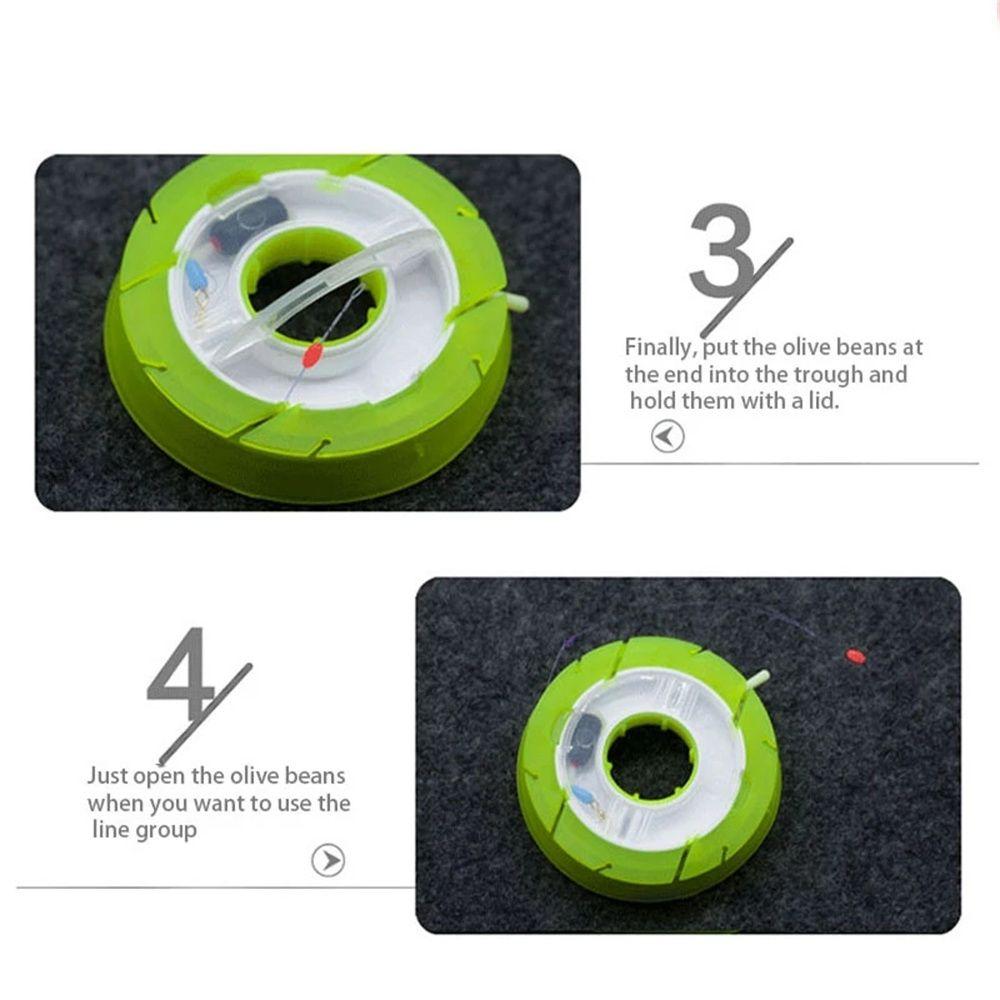 3

Finally, put the olive beans at the end into the trough and hold them with a lid.

4

Just open the olive beans when you want to use the line group