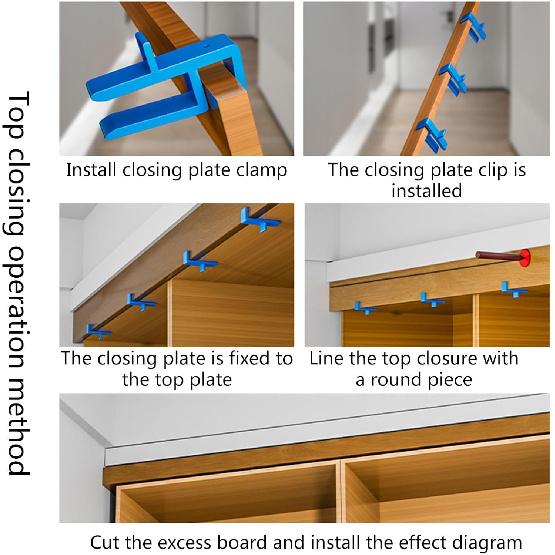 Top closing operation method

Install closing plate clamp

The closing plate clip is installed

The closing plate is fixed to the top plate

Line the top closure with a round piece

Cut the excess board and install the effect diagram