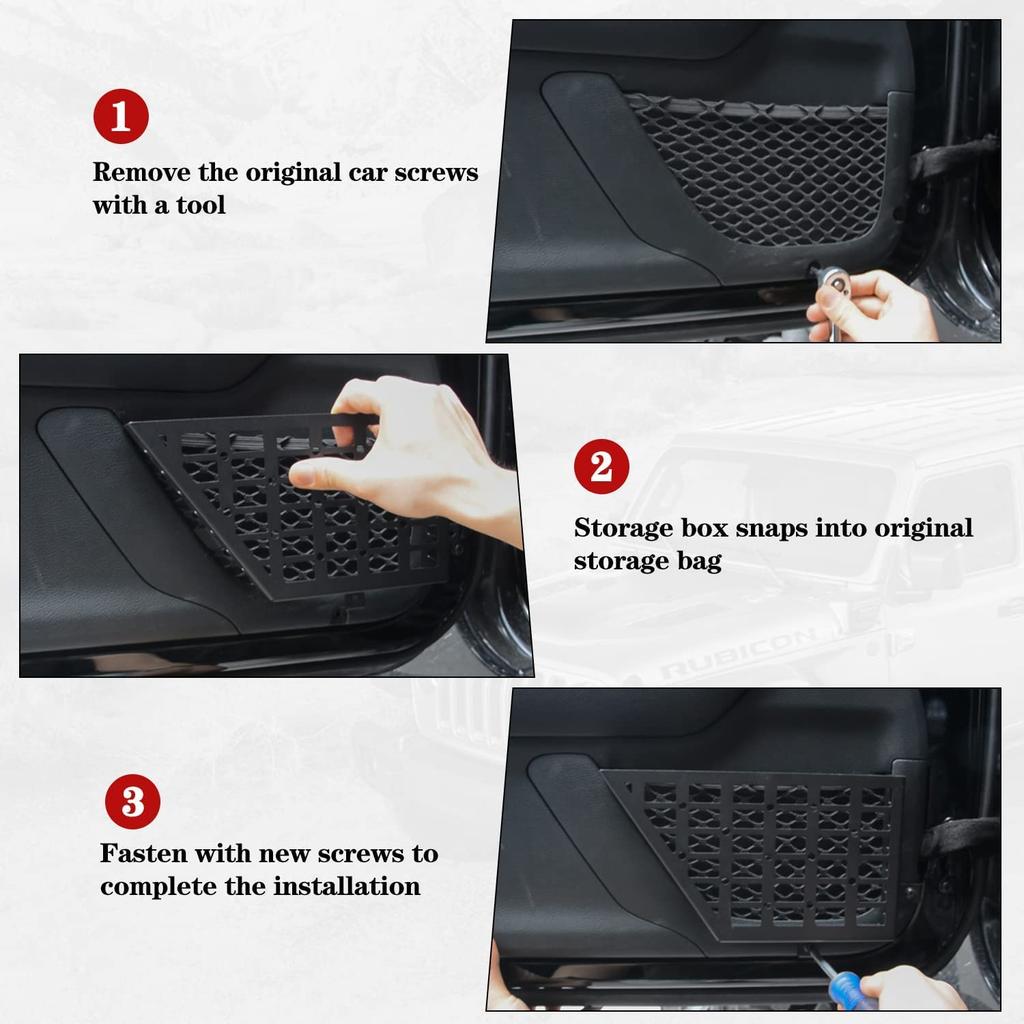 1

Remove the original car screws with a tool

2

Storage box snaps into original storage bag

RUBICON

3

Fasten with new screws to complete the installation