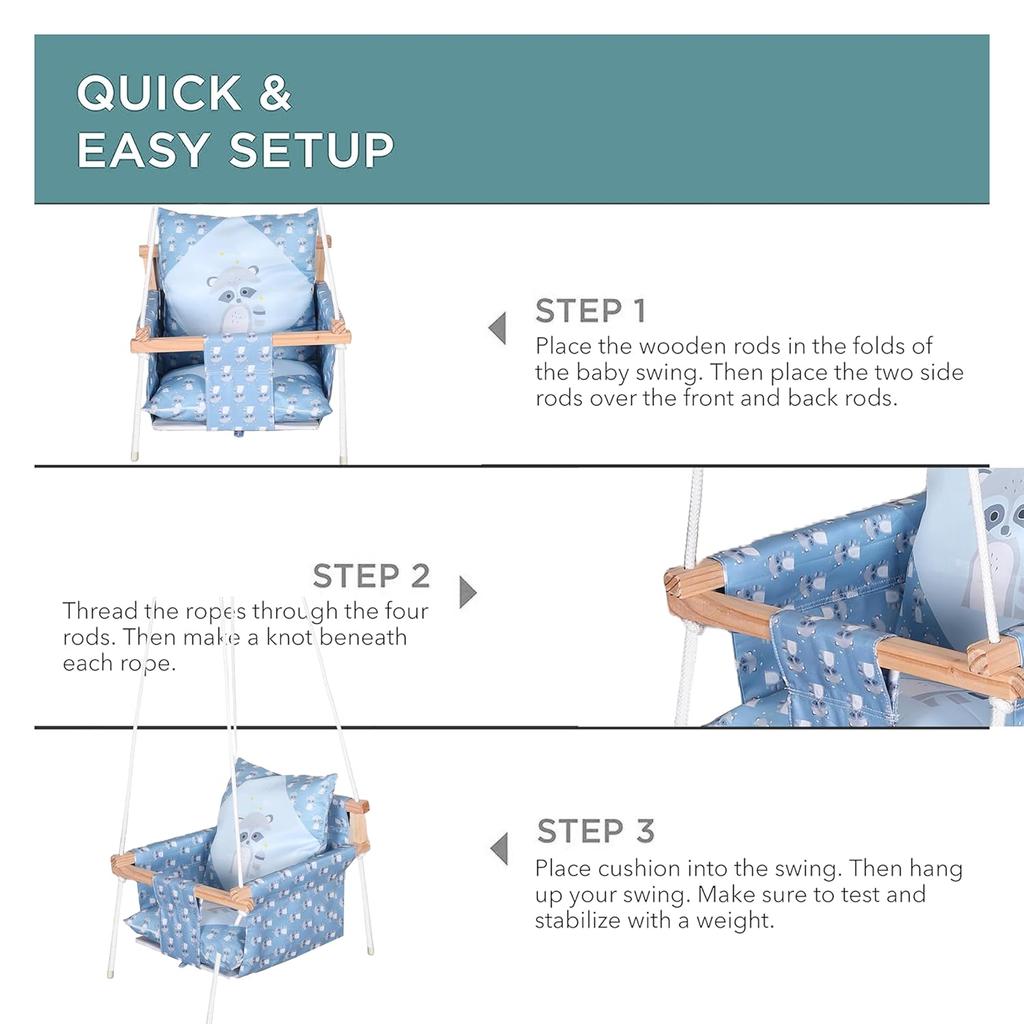 QUICK & EASY SETUP

STEP 1
Place the wooden rods in the folds of the baby swing. Then place the two side rods over the front and back rods.

STEP 2
Thread the ropes through the four rods. Then make a knot beneath each rope.

STEP 3
Place cushion into the swing. Then hang up your swing. Make sure to test and stabilize with a weight.