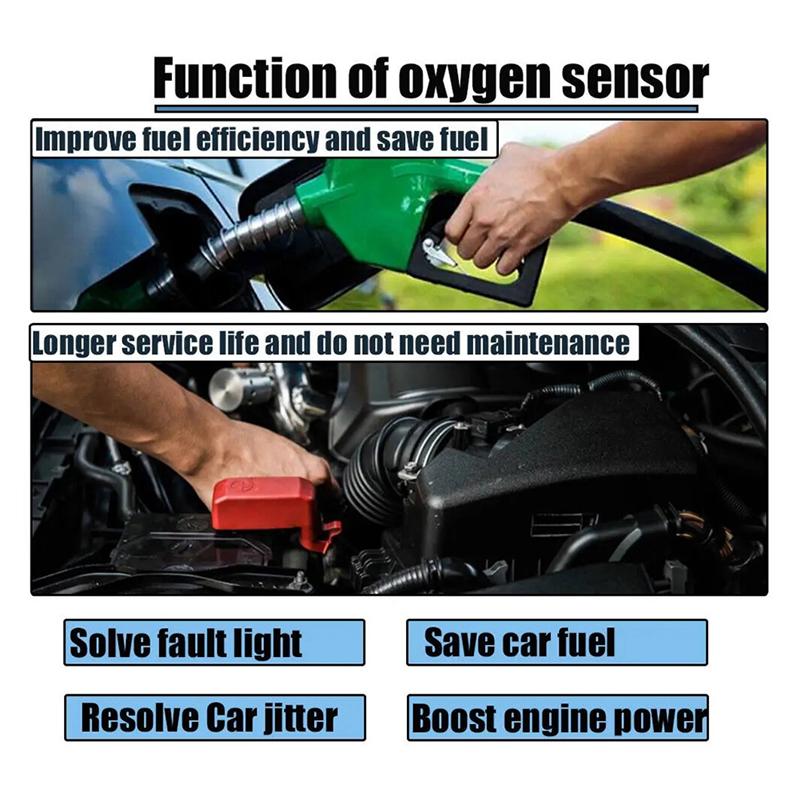 Function of oxygen sensor

Improve fuel efficiency and save fuel

Longer service life and do not need maintenance

Solve fault light

Save car fuel

Resolve Car jitter

Boost engine power