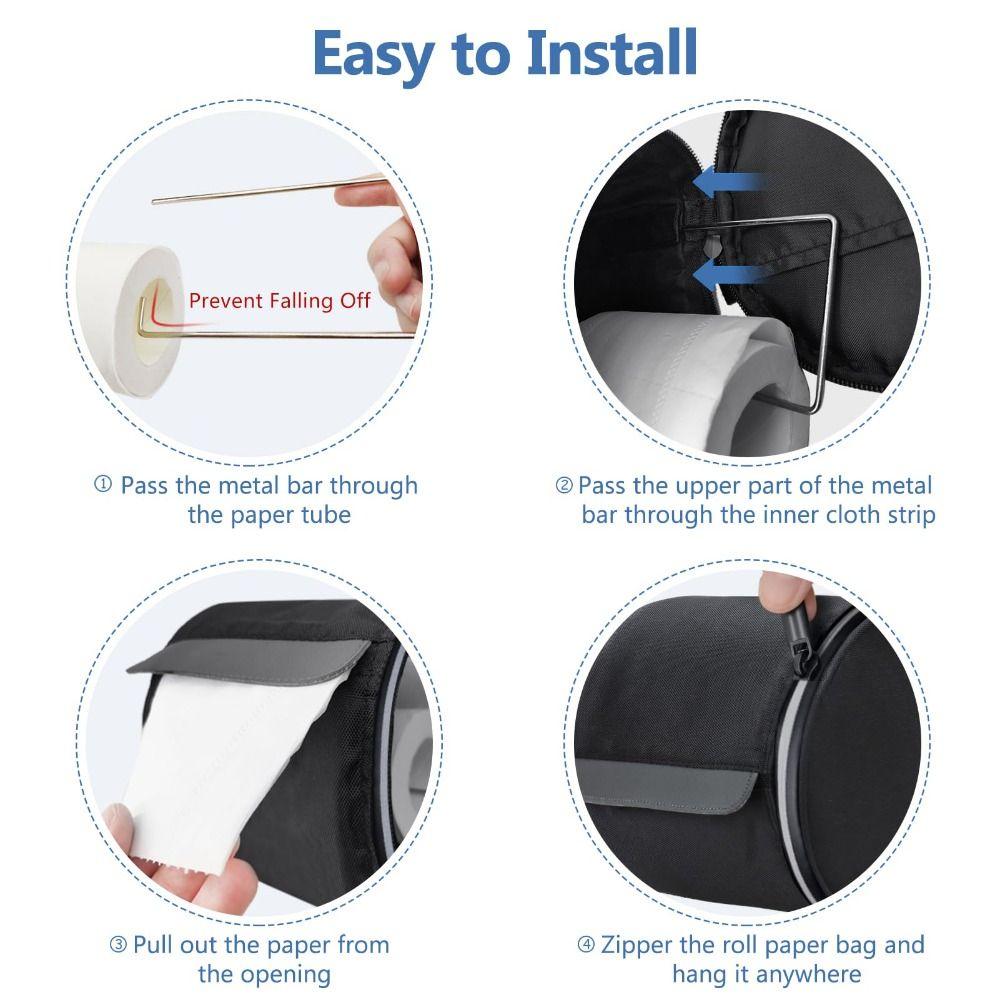 Easy to Install

Prevent Falling Off

① Pass the metal bar through the paper tube

② Pass the upper part of the metal bar through the inner cloth strip

③ Pull out the paper from the opening

④ Zipper the roll paper bag and hang it anywhere