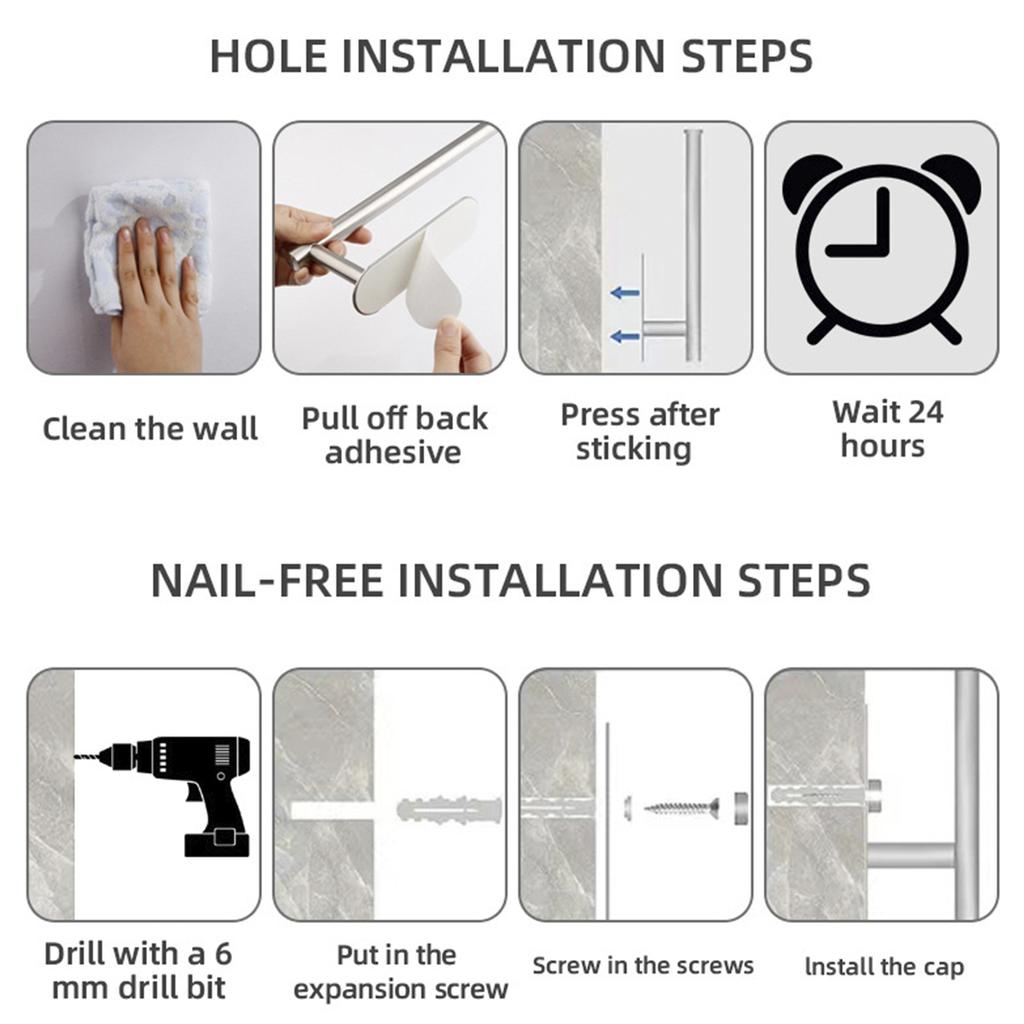 HOLE INSTALLATION STEPS

Clean the wall

Pull off back adhesive

Press after sticking

Wait 24 hours

NAIL-FREE INSTALLATION STEPS

Drill with a 6 mm drill bit

Put in the expansion screw

Screw in the screws

Install the cap