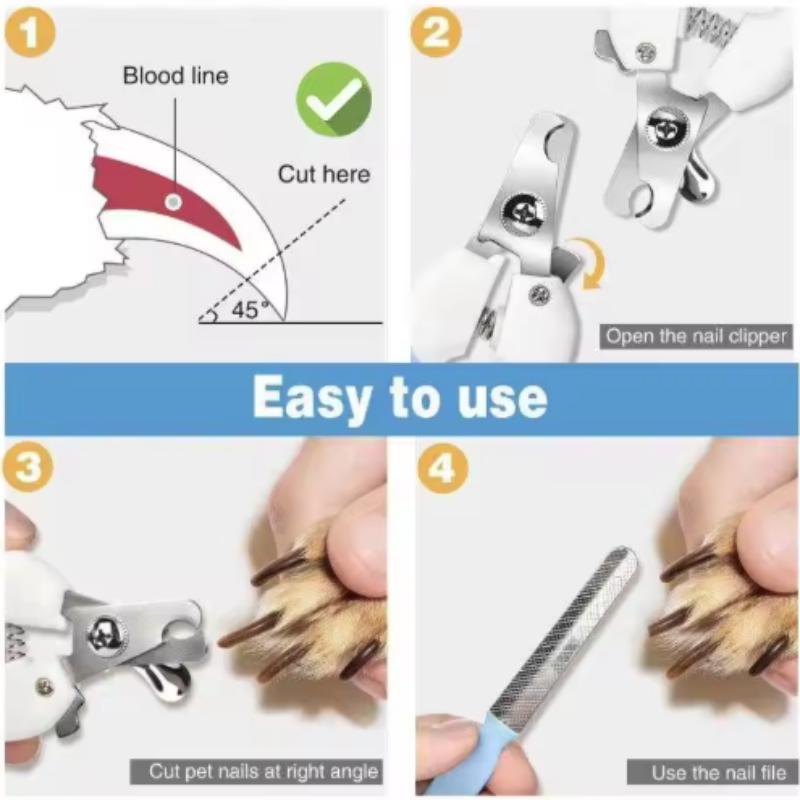 1

Blood line

Cut here

45°

2

Open the nail clipper

Easy to use

3

Cut pet nails at right angle

4

Use the nail file