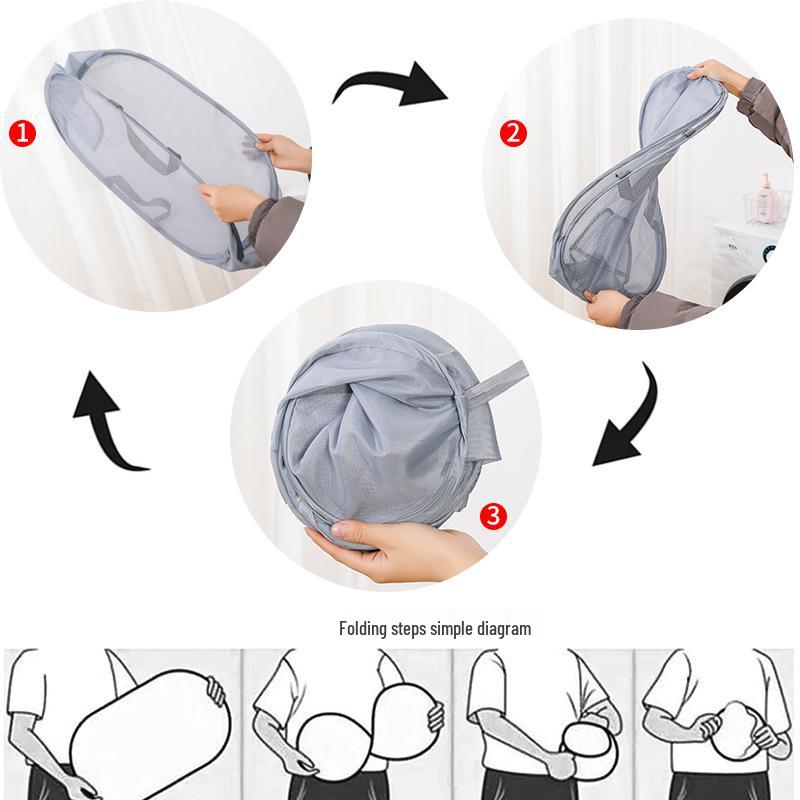 1

2

3

Folding steps simple diagram