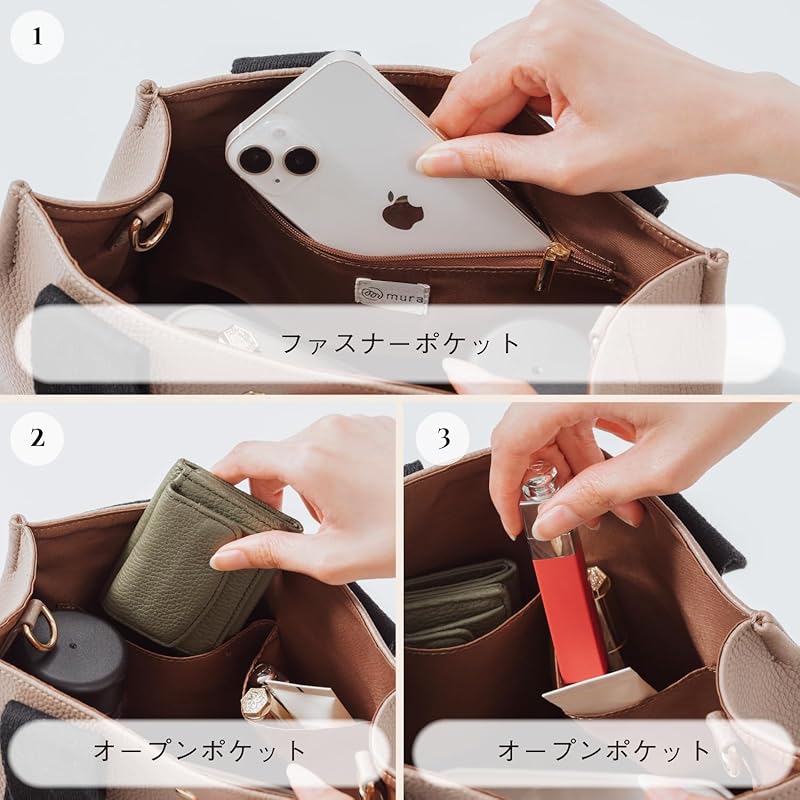 1

mura

ファスナーポケット

2

オープンポケット

3

オープンポケット