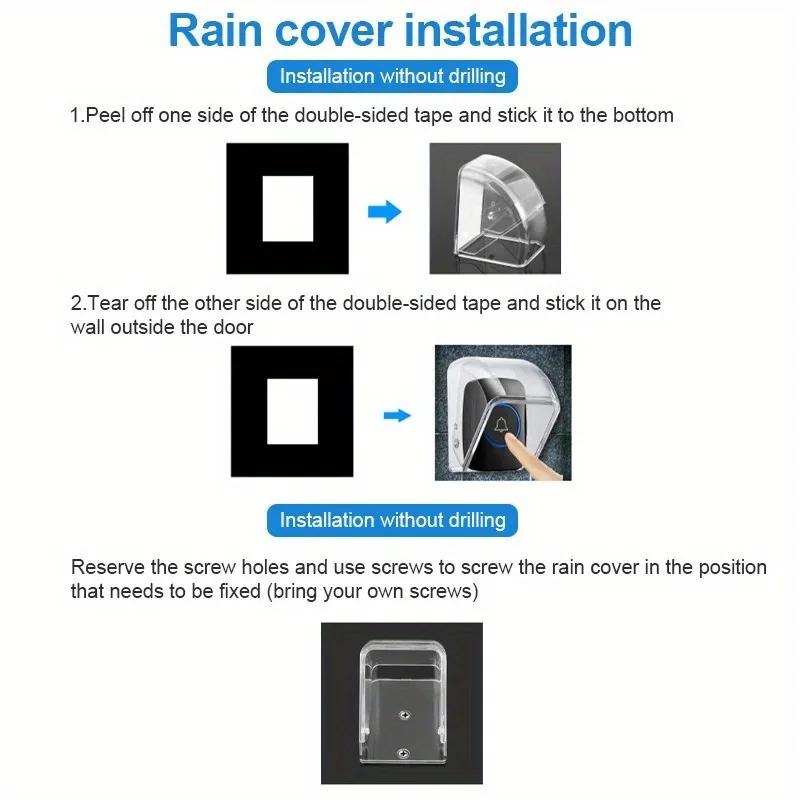 Rain cover installation

Installation without drilling

1.Peel off one side of the double-sided tape and stick it to the bottom

2.Tear off the other side of the double-sided tape and stick it on the wall outside the door

Installation without drilling

Reserve the screw holes and use screws to screw the rain cover in the position that needs to be fixed (bring your own screws)