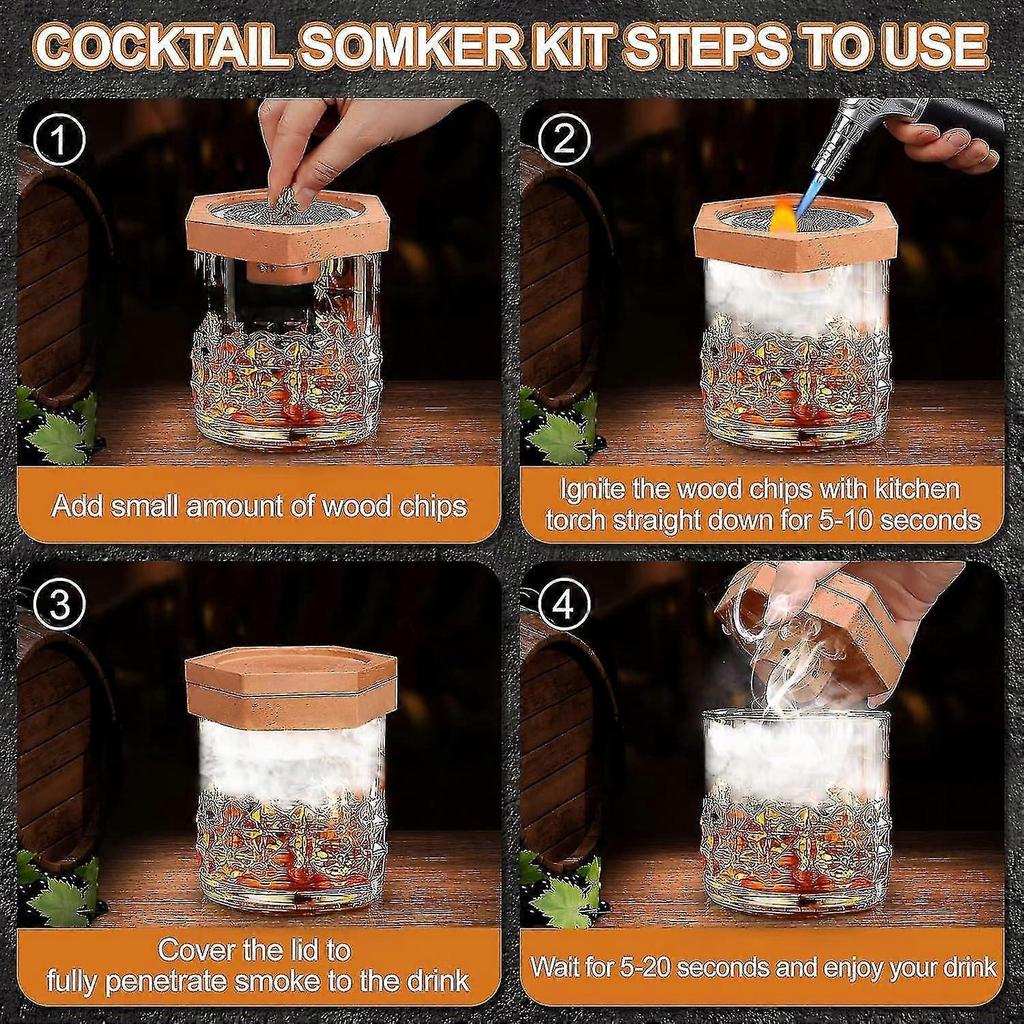 COCKTAIL SOMKER KIT STEPS TO USE

1

Add small amount of wood chips

2

Ignite the wood chips with kitchen torch straight down for 5-10 seconds

3

Cover the lid to fully penetrate smoke to the drink

4

Wait for 5-20 seconds and enjoy your drink