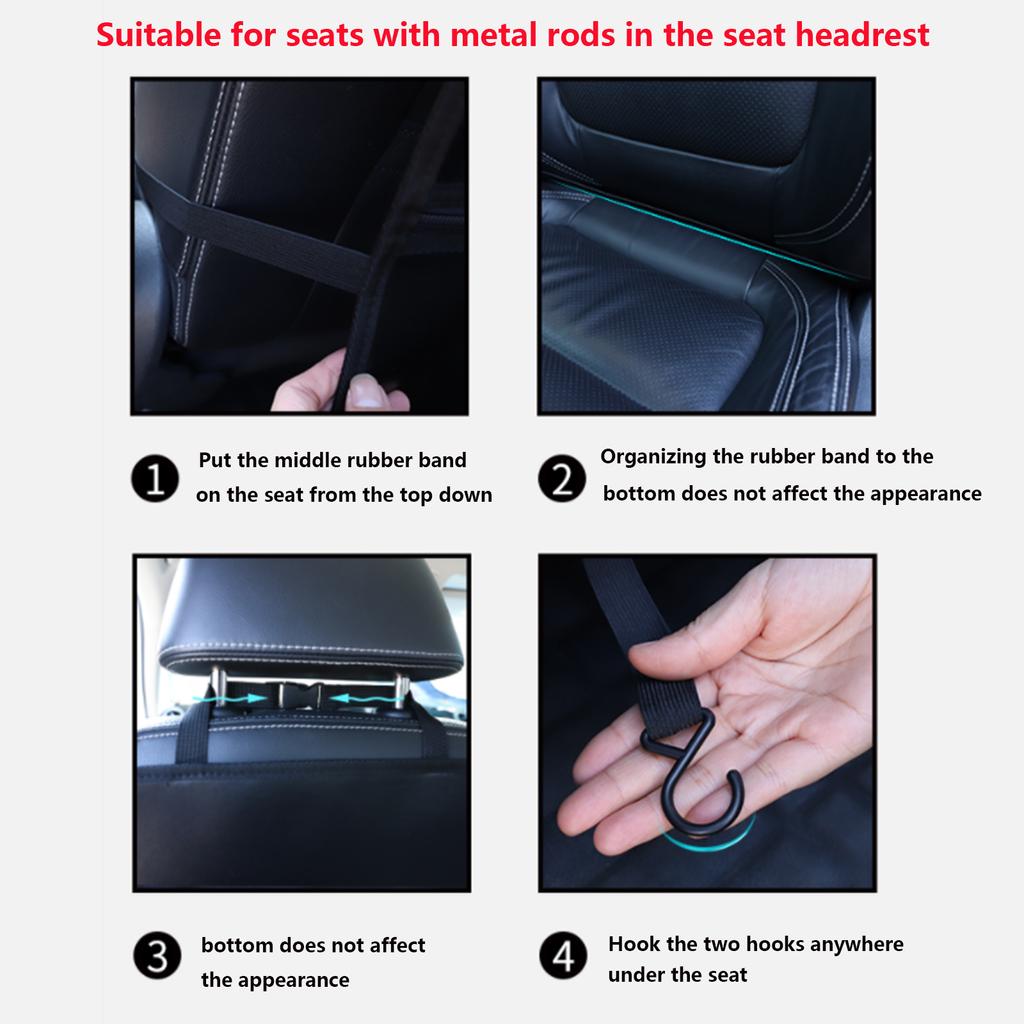 Suitable for seats with metal rods in the seat headrest

1 Put the middle rubber band on the seat from the top down

2 Organizing the rubber band to the bottom does not affect the appearance

3 bottom does not affect the appearance

4 Hook the two hooks anywhere under the seat