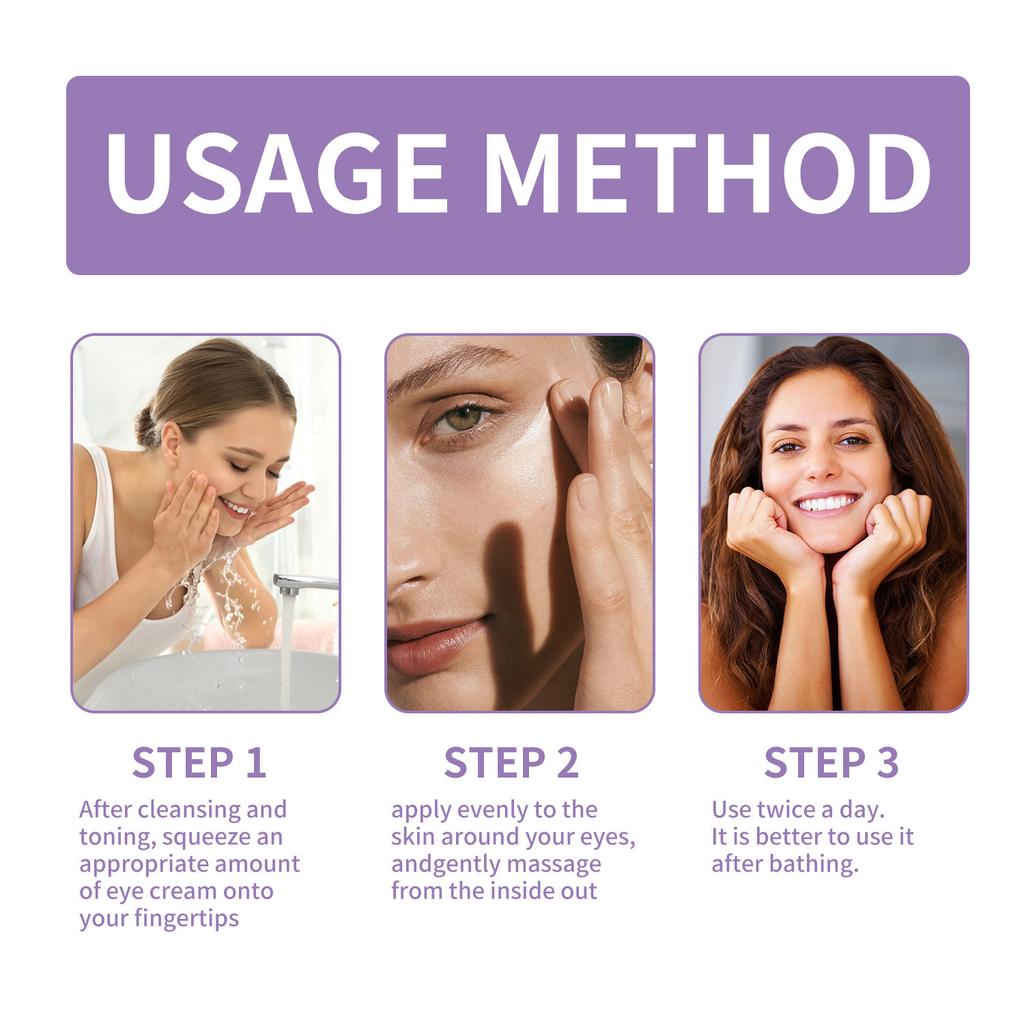 USAGE METHOD

STEP 1
After cleansing and toning, squeeze an appropriate amount of eye cream onto your fingertips

STEP 2
apply evenly to the skin around your eyes, andgently massage from the inside out

STEP 3
Use twice a day.
It is better to use it after bathing.