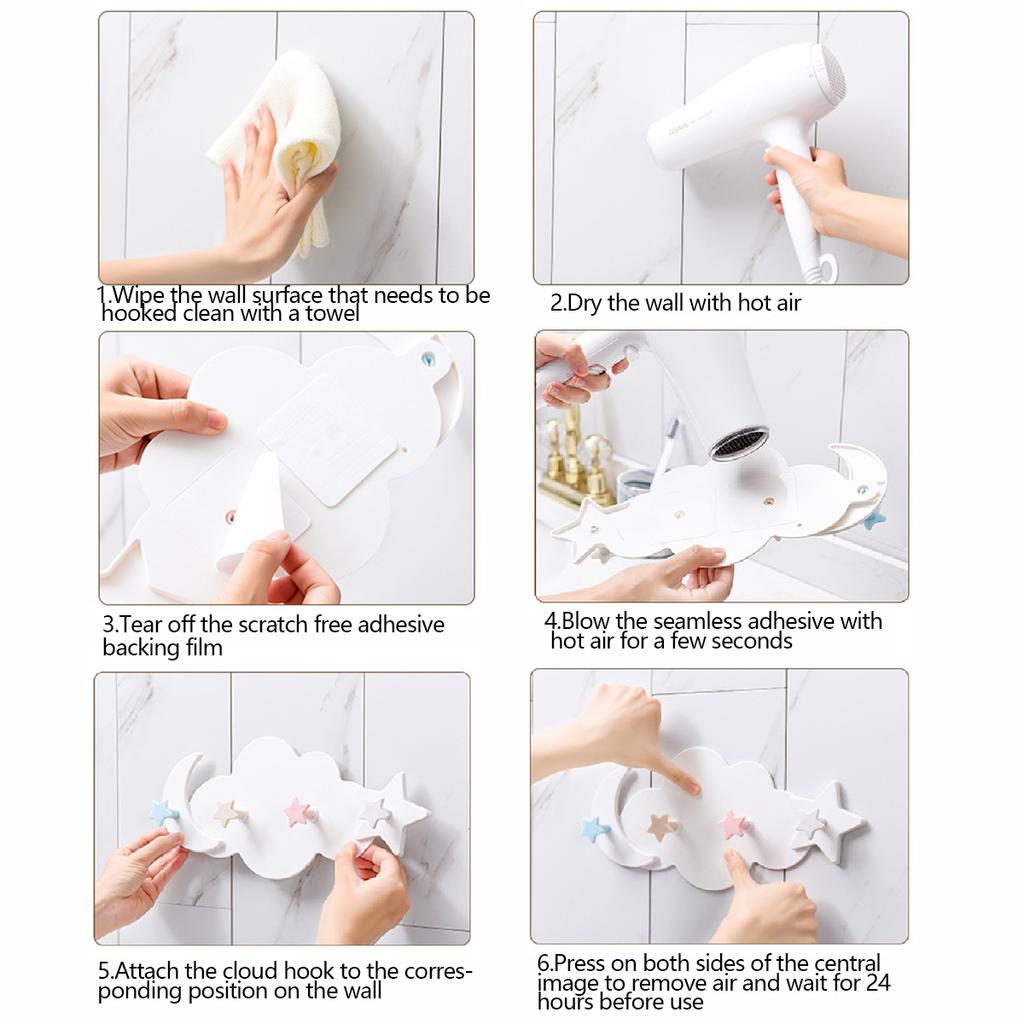 1.Wipe the wall surface that needs to be hooked clean with a towel

2.Dry the wall with hot air

3.Tear off the scratch free adhesive backing film

4.Blow the seamless adhesive with hot air for a few seconds

5.Attach the cloud hook to the corresponding position on the wall

6.Press on both sides of the central image to remove air and wait for 24 hours before use