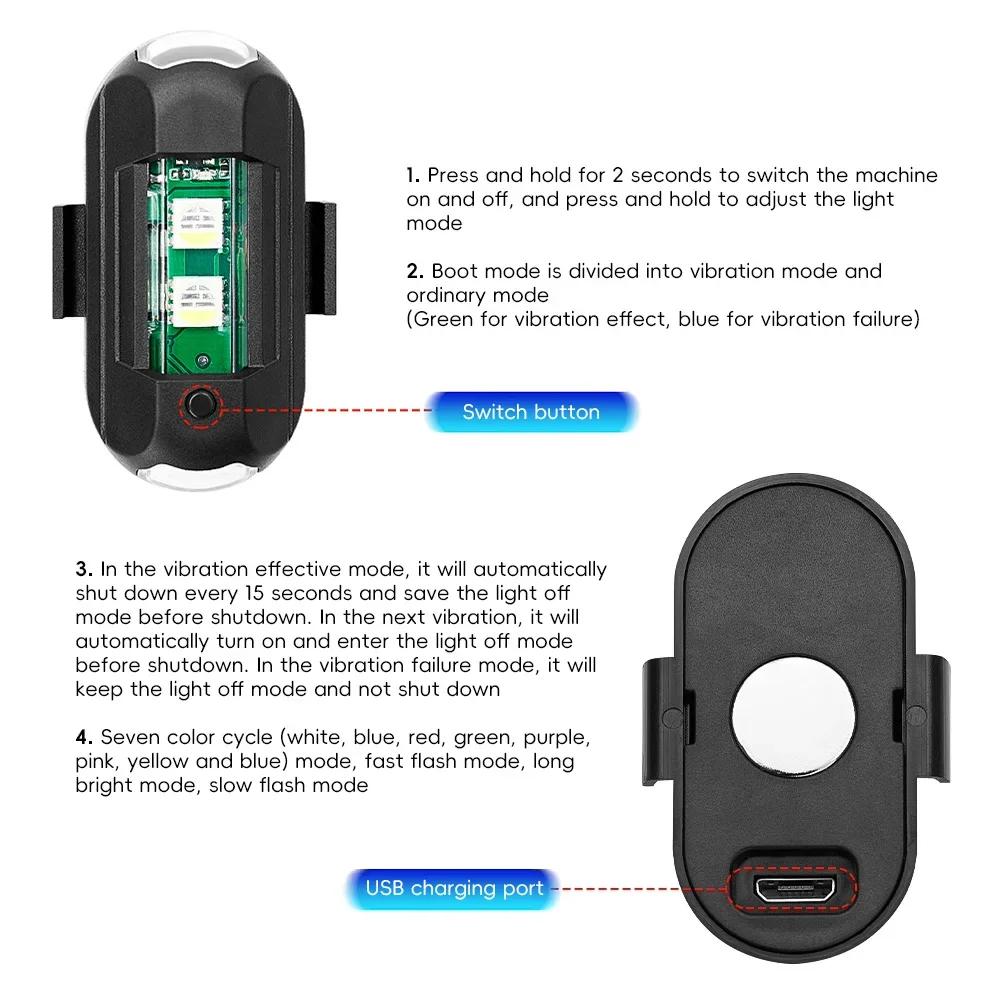 1. Press and hold for 2 seconds to switch the machine on and off, and press and hold to adjust the light mode

2. Boot mode is divided into vibration mode and ordinary mode
(Green for vibration effect, blue for vibration failure)

Switch button

3. In the vibration effective mode, it will automatically shut down every 15 seconds and save the light off mode before shutdown. In the next vibration, it will automatically turn on and enter the light off mode before shutdown. In the vibration failure mode, it will keep the light off mode and not shut down

4. Seven color cycle (white, blue, red, green, purple, pink, yellow and blue) mode, fast flash mode, long bright mode, slow flash mode

USB charging port