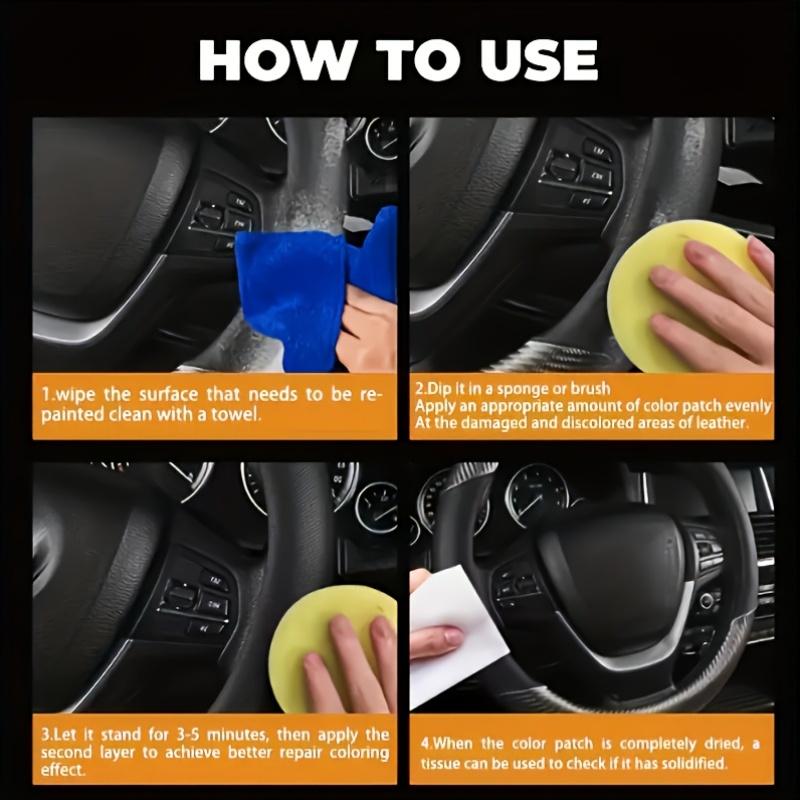 HOW TO USE

1.wipe the surface that needs to be repainted clean with a towel.

2.Dip it in a sponge or brush
Apply an appropriate amount of color patch evenly
At the damaged and discolored areas of leather.

3.Let it stand for 3-5 minutes, then apply the second layer to achieve better repair coloring effect.

4.When the color patch is completely dried, a tissue can be used to check if it has solidified.