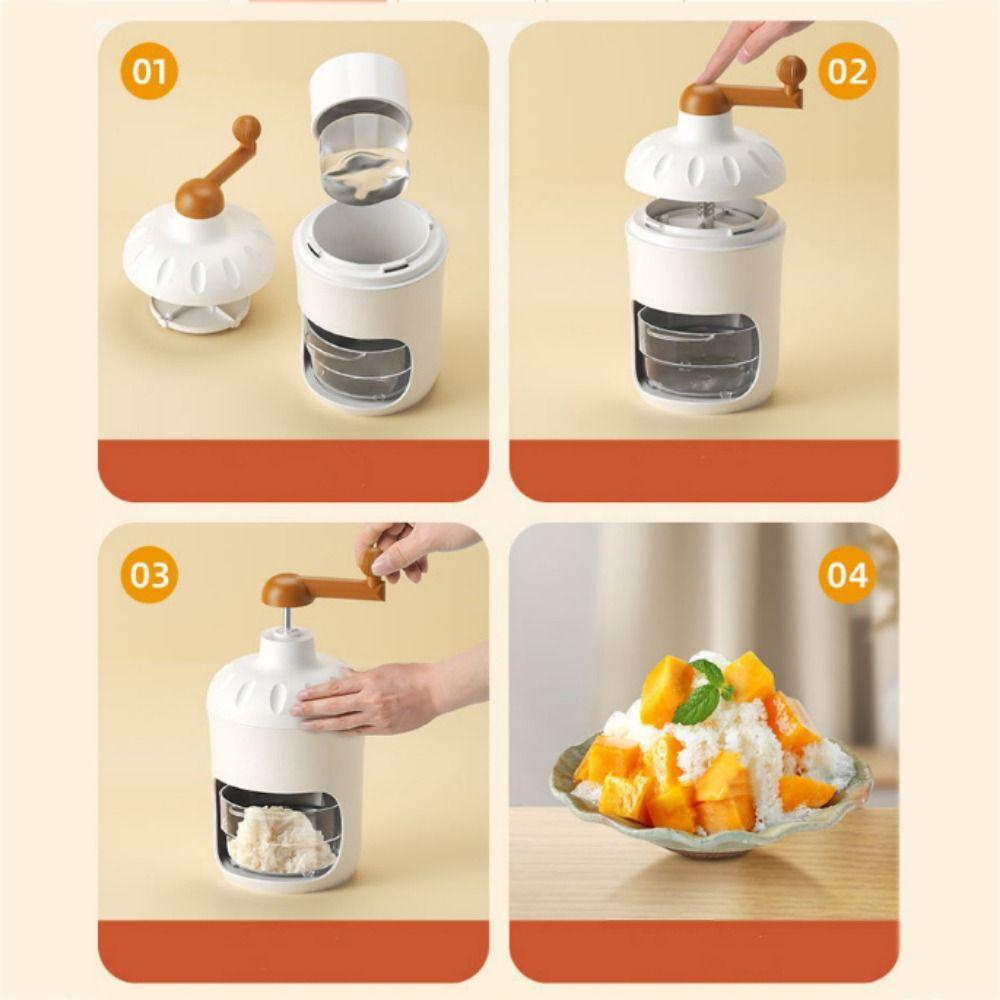 01

02

03

04