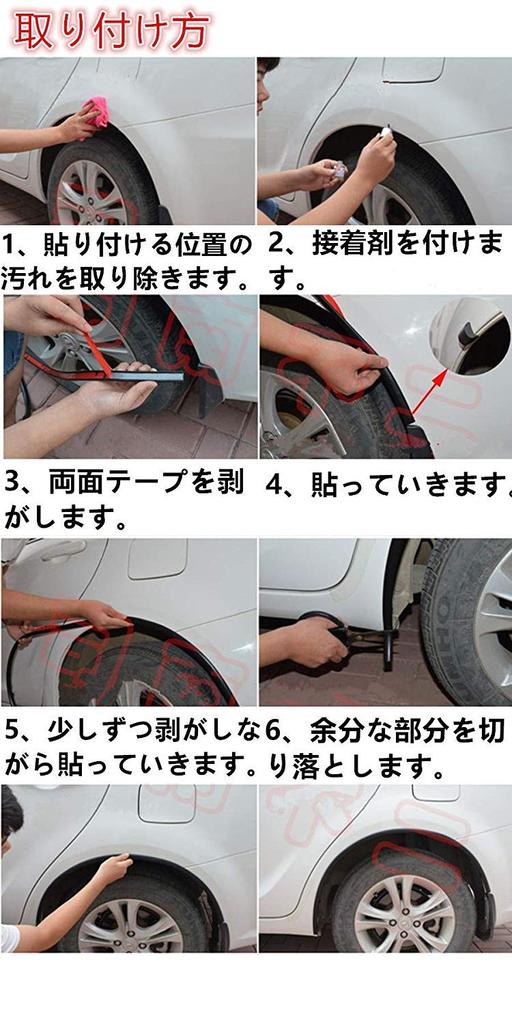 取り付け方

1、貼り付ける位置の汚れを取り除きます。

2、接着剤を付けます。

3、両面テープを剥がします。

4、貼っていきます。

5、少しずつ剥がしながら貼っていきます。

6、余分な部分を切り落とします。