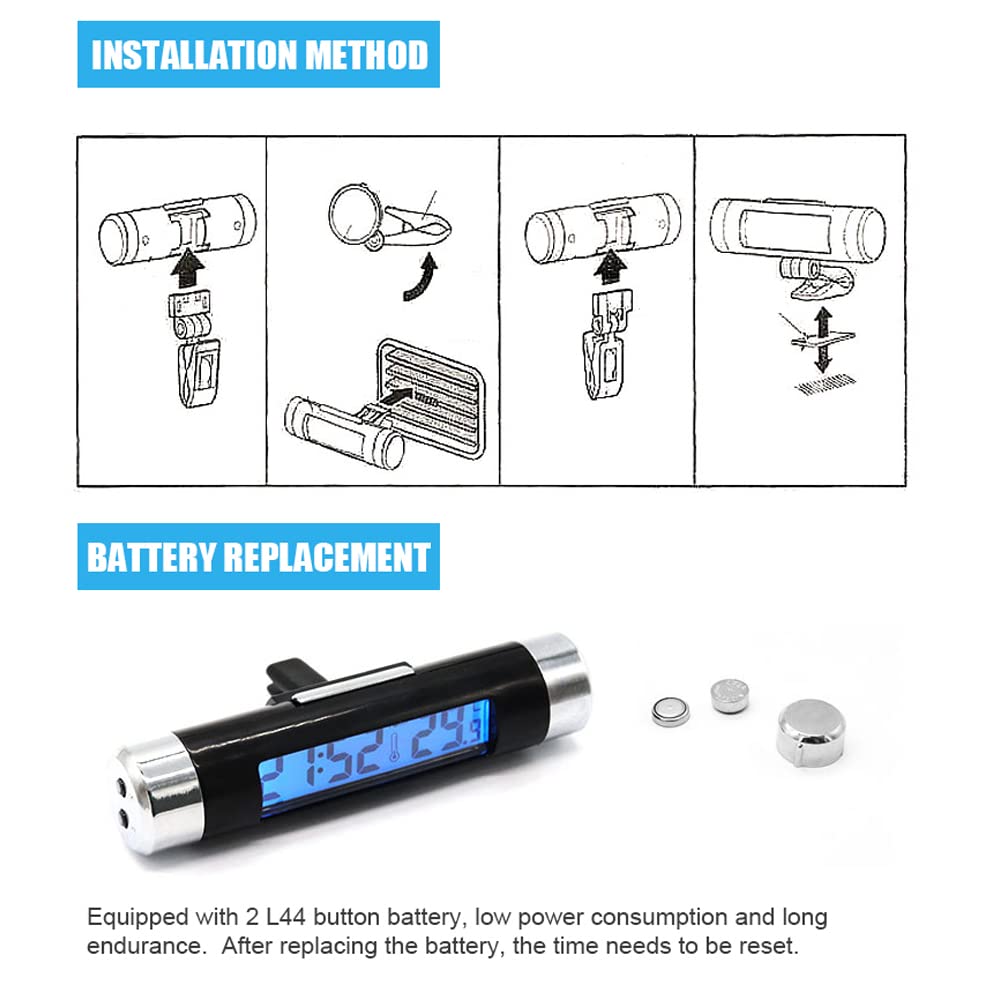 INSTALLATION METHOD

BATTERY REPLACEMENT

21:52 29.3

Equipped with 2 L44 button battery, low power consumption and long endurance. After replacing the battery, the time needs to be reset.