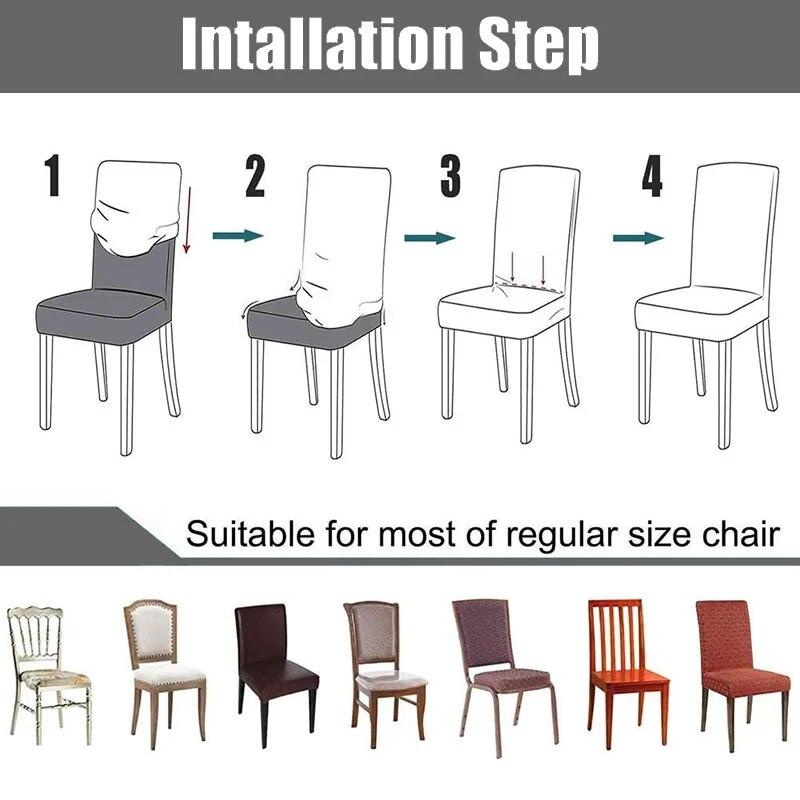 Intallation Step

1

2

3

4

Suitable for most of regular size chair