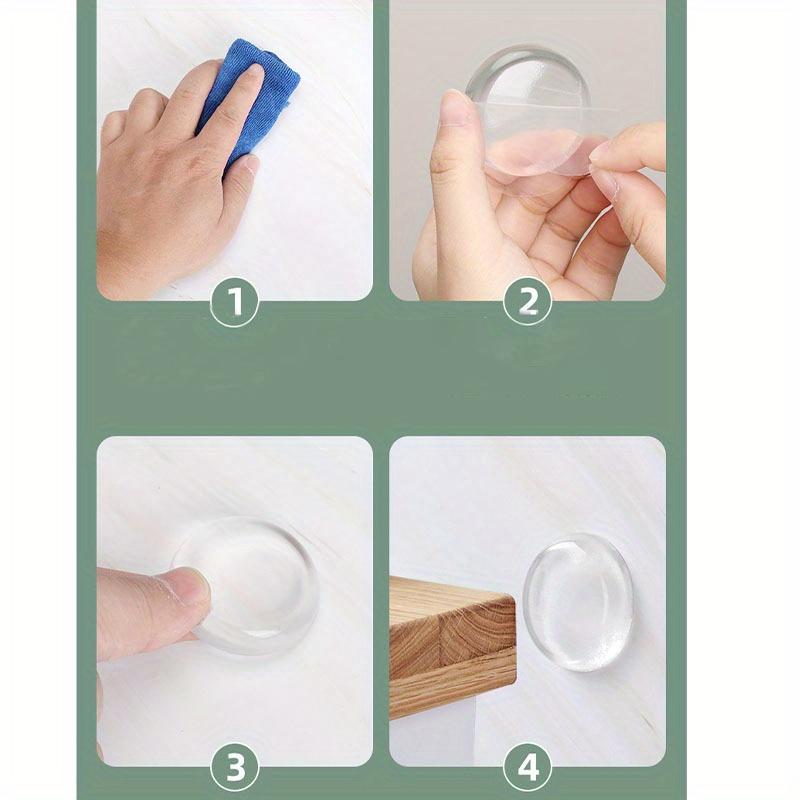 1

2

3

4