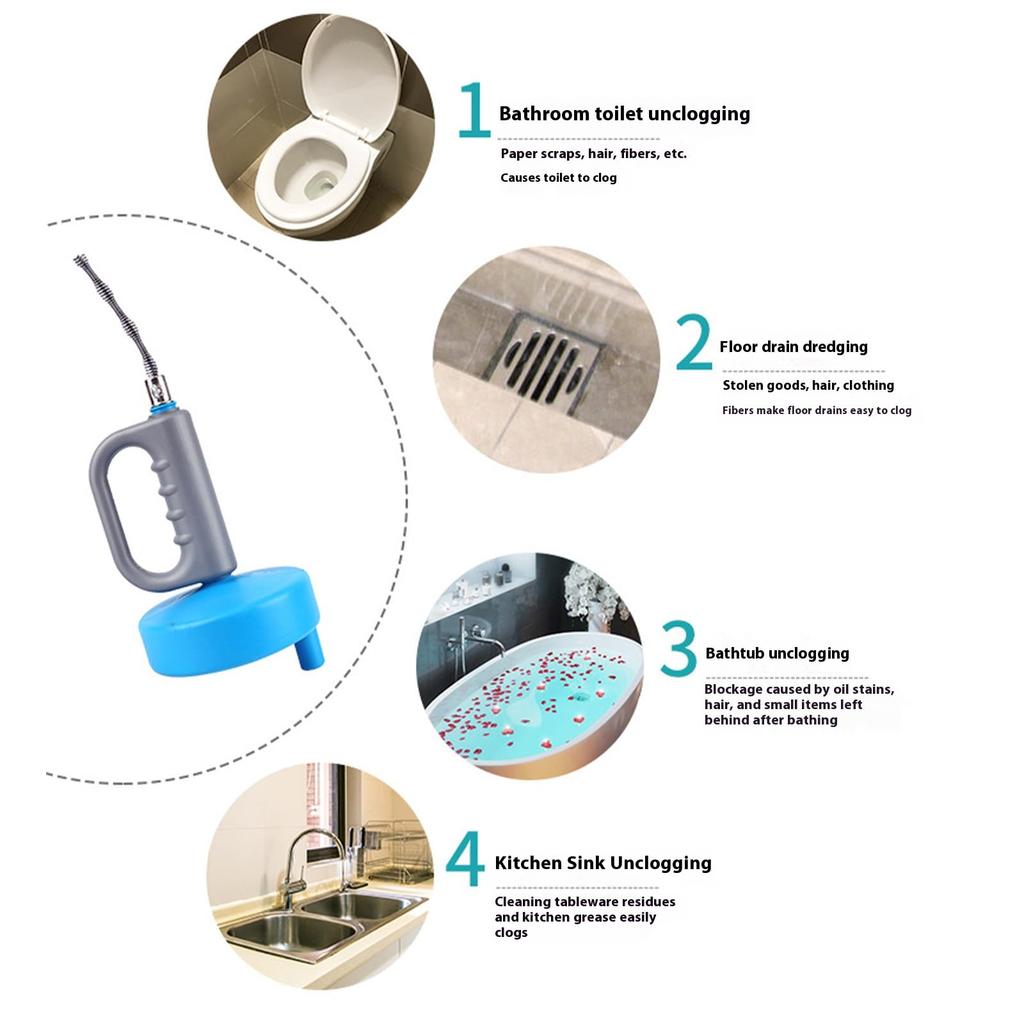 1 Bathroom toilet unclogging

Paper scraps, hair, fibers, etc.

Causes toilet to clog

2 Floor drain dredging

Stolen goods, hair, clothing

Fibers make floor drains easy to clog

3 Bathtub unclogging

Blockage caused by oil stains, hair, and small items left behind after bathing

4 Kitchen Sink Unclogging

Cleaning tableware residues and kitchen grease easily clogs