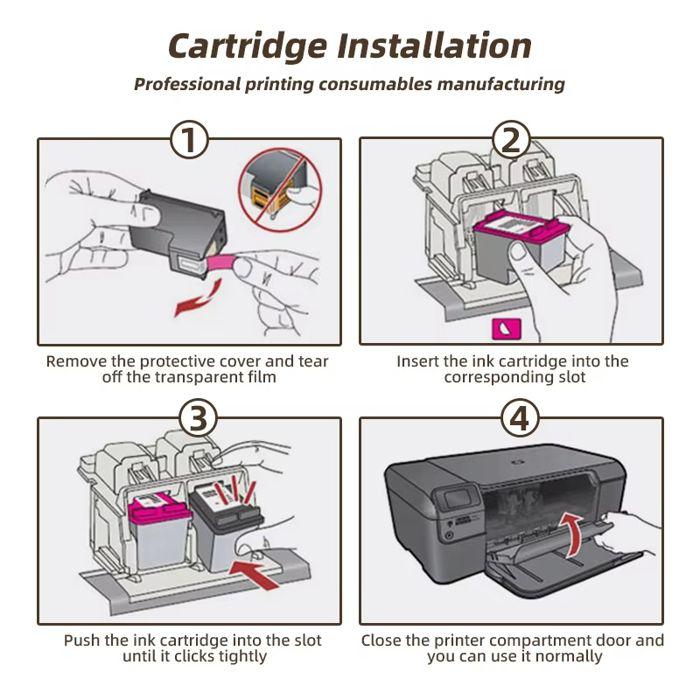 Cartridge Installation

Professional printing consumables manufacturing

1

Remove the protective cover and tear off the transparent film

2

Insert the ink cartridge into the corresponding slot

3

Push the ink cartridge into the slot until it clicks tightly

4

Close the printer compartment door and you can use it normally