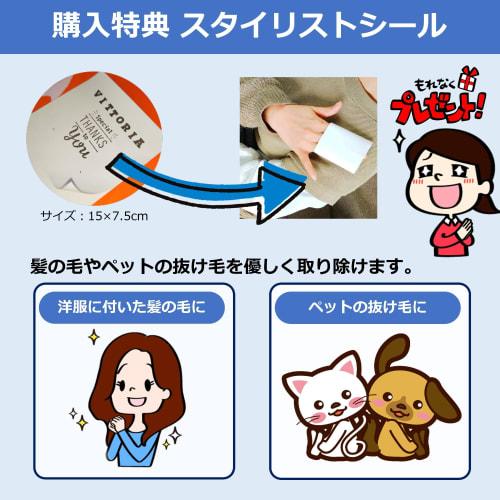 購入特典 スタイリストシール

VITTORIA
Special
THANKS
to
You

サイズ：15×7.5cm

もれなく
プレゼント!

髪の毛やペットの抜け毛を優しく取り除けます。

洋服に付いた髪の毛に

ペットの抜け毛に