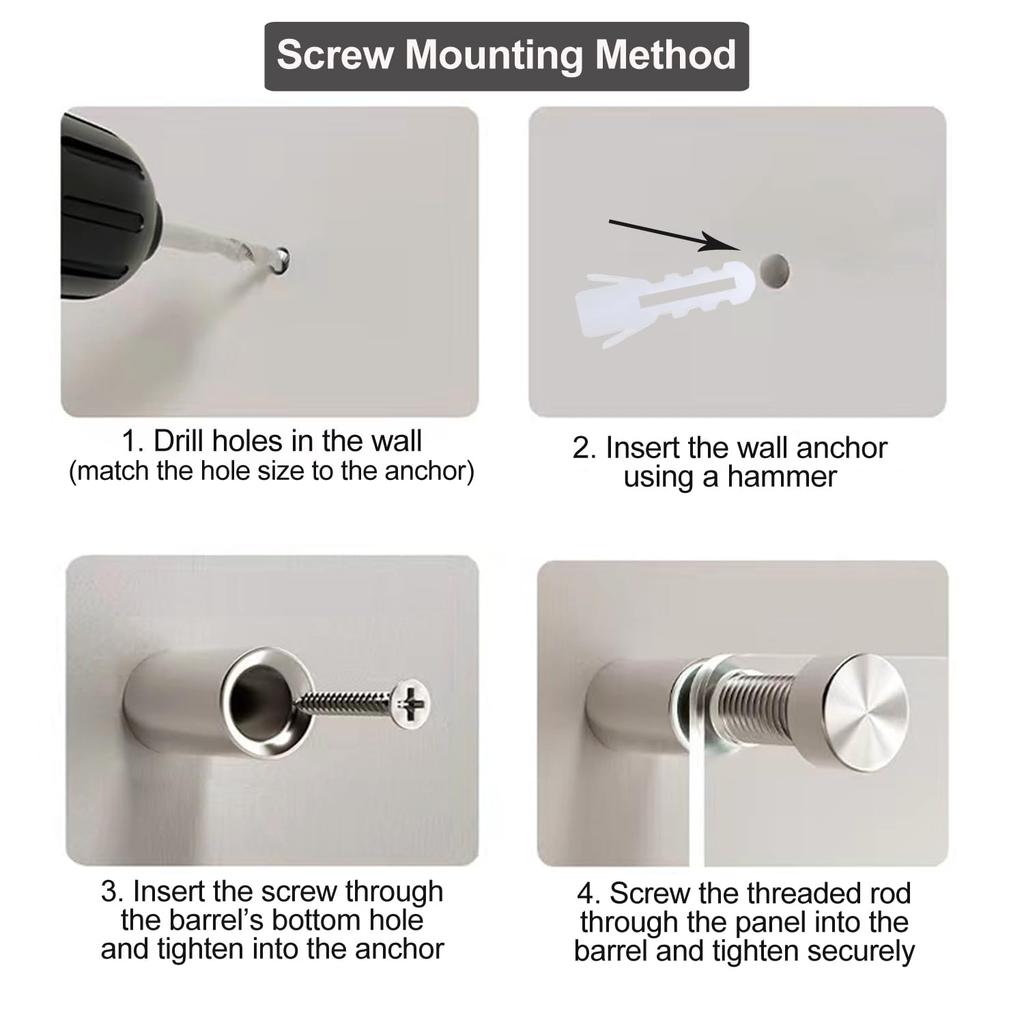 Screw Mounting Method

1. Drill holes in the wall
(match the hole size to the anchor)

2. Insert the wall anchor using a hammer

3. Insert the screw through the barrel's bottom hole and tighten into the anchor

4. Screw the threaded rod through the panel into the barrel and tighten securely