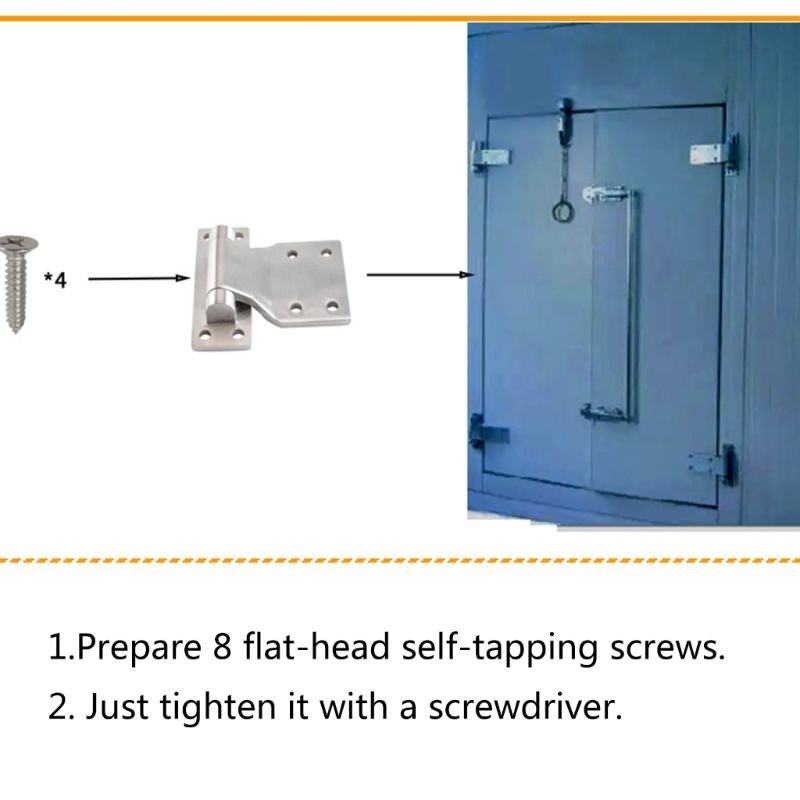 *4

1.Prepare 8 flat-head self-tapping screws.

2. Just tighten it with a screwdriver.