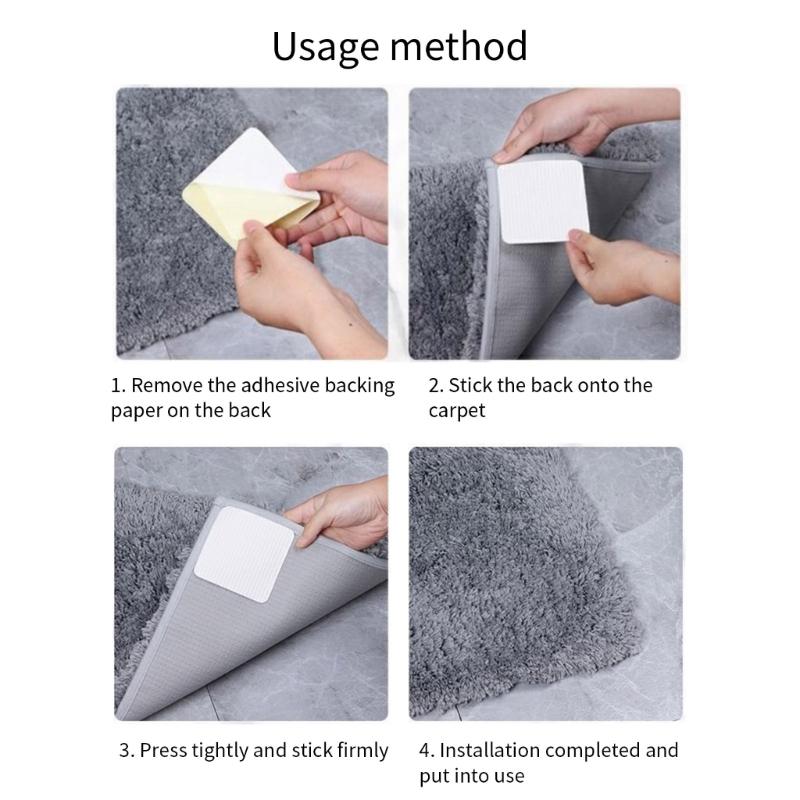 Usage method

1. Remove the adhesive backing paper on the back

2. Stick the back onto the carpet

3. Press tightly and stick firmly

4. Installation completed and put into use