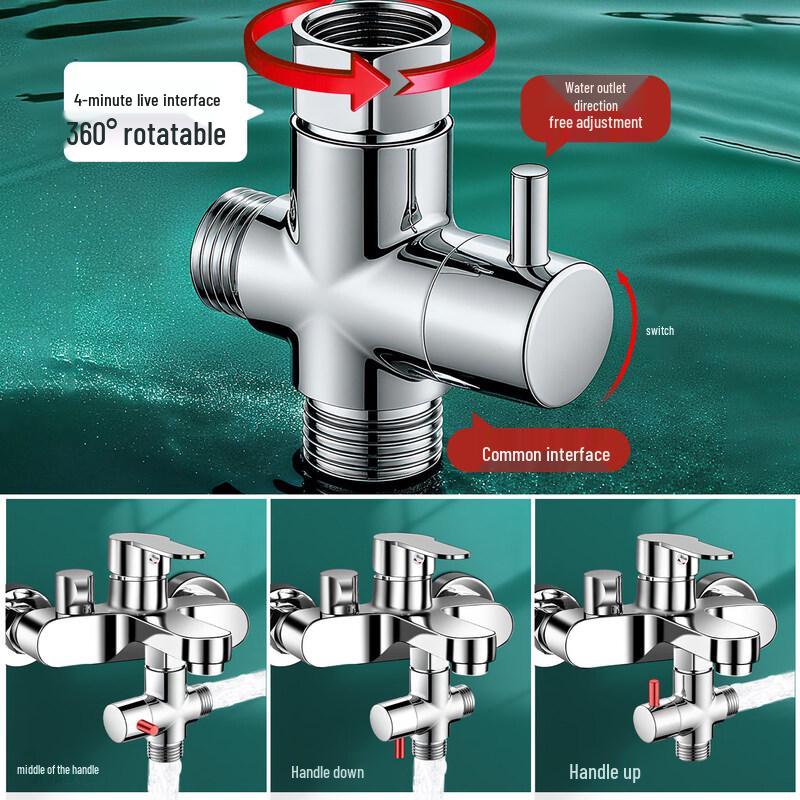 4-minute live interface
360° rotatable

Water outlet direction free adjustment

switch

Common interface

middle of the handle

Handle down

Handle up