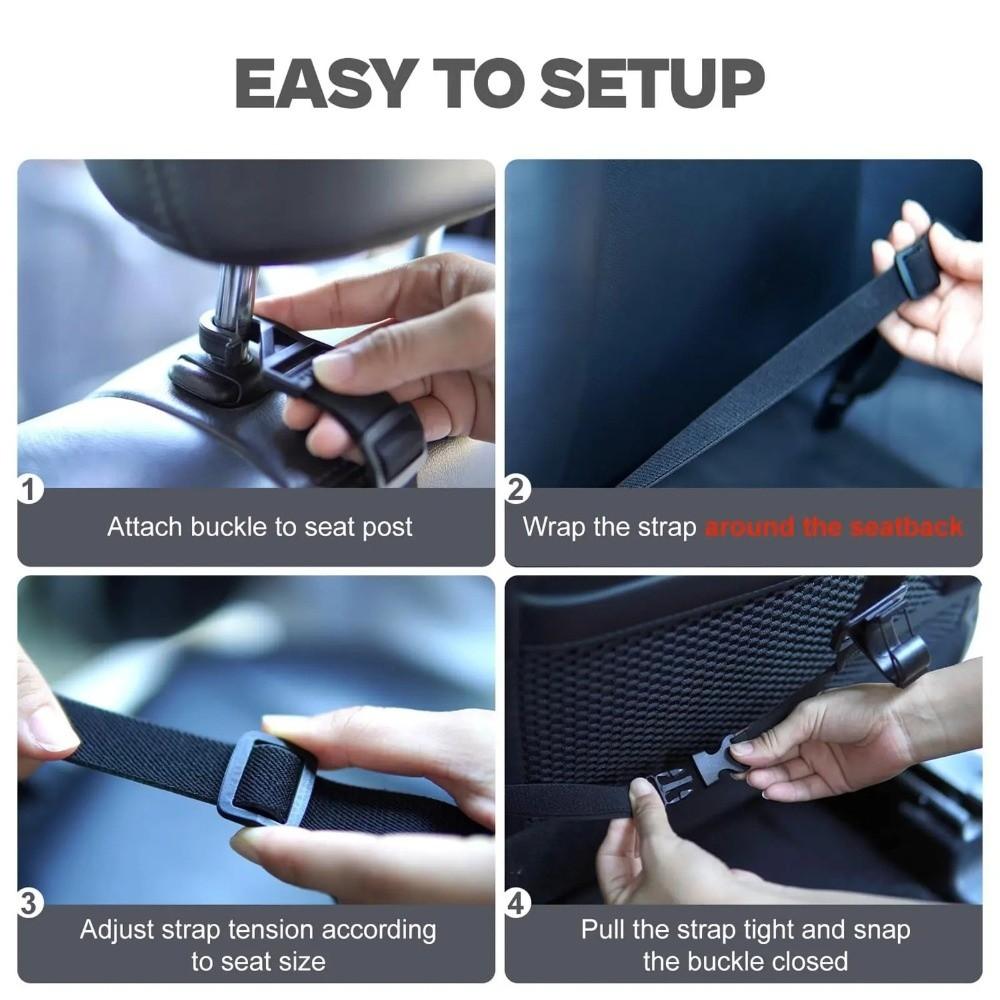 EASY TO SETUP

1
Attach buckle to seat post

2
Wrap the strap around the seatback

3
Adjust strap tension according to seat size

4
Pull the strap tight and snap the buckle closed