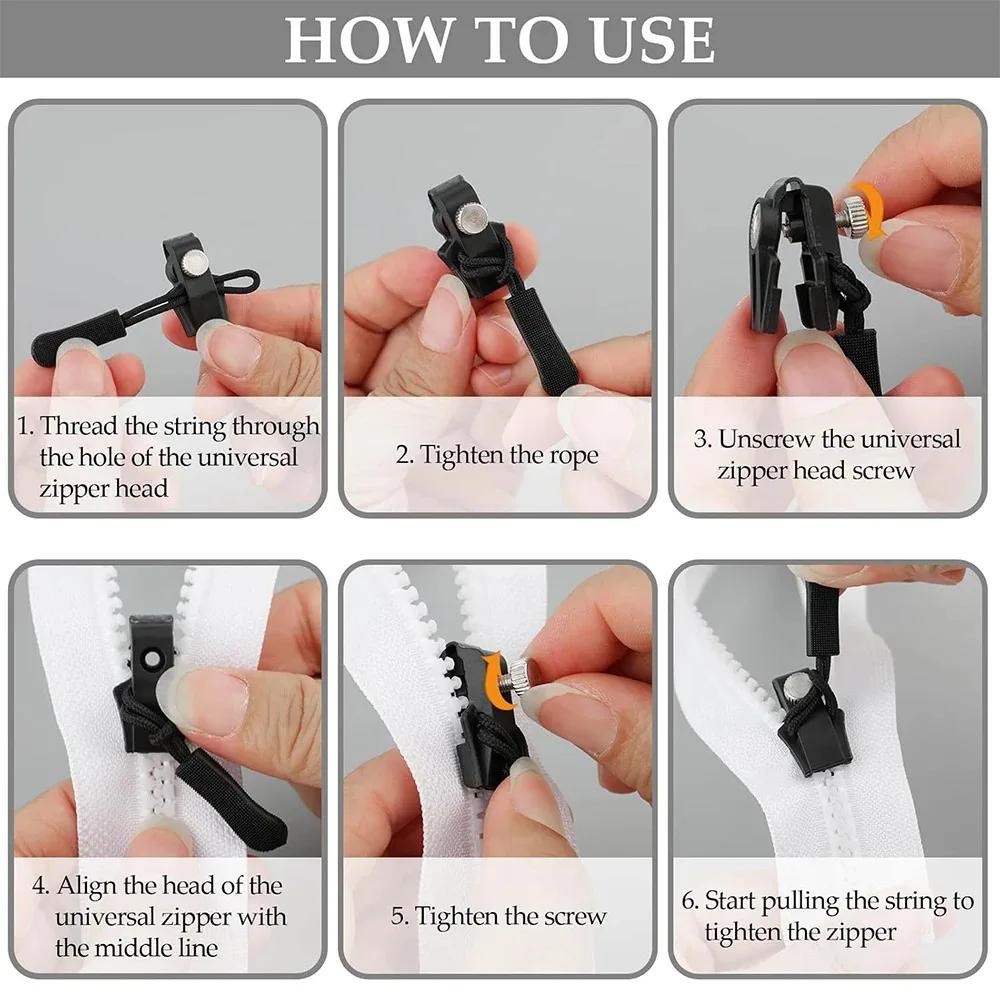 HOW TO USE

1. Thread the string through the hole of the universal zipper head

2. Tighten the rope

3. Unscrew the universal zipper head screw

4. Align the head of the universal zipper with the middle line

5. Tighten the screw

6. Start pulling the string to tighten the zipper