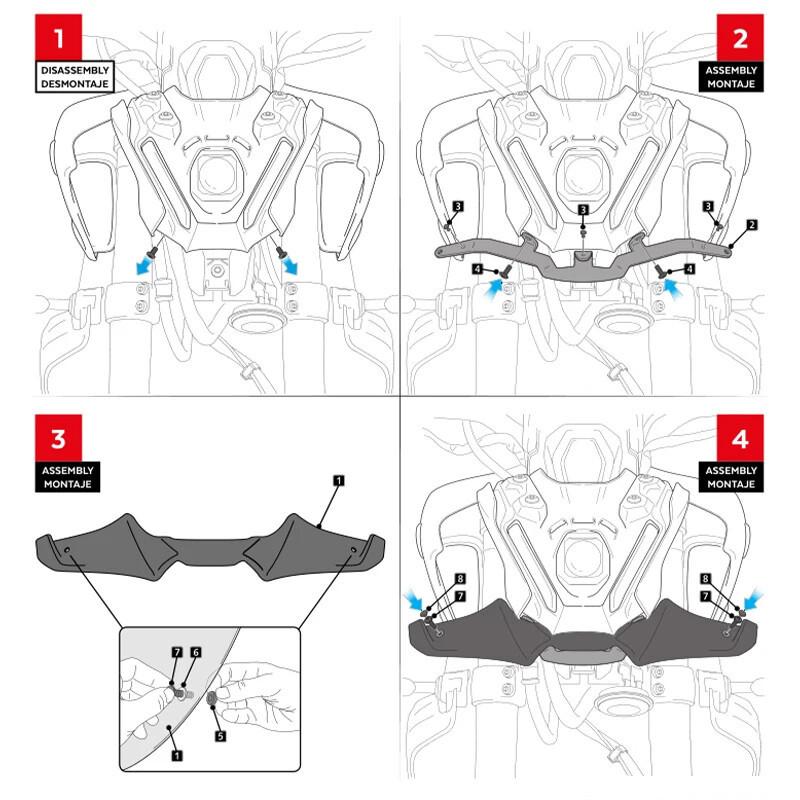 1
DISASSEMBLY
DESMONTAJE

2
ASSEMBLY
MONTAJE
3
3
3
2
4
4

3
ASSEMBLY
MONTAJE
1
7
6
5
1

4
ASSEMBLY
MONTAJE
8
7
8
7