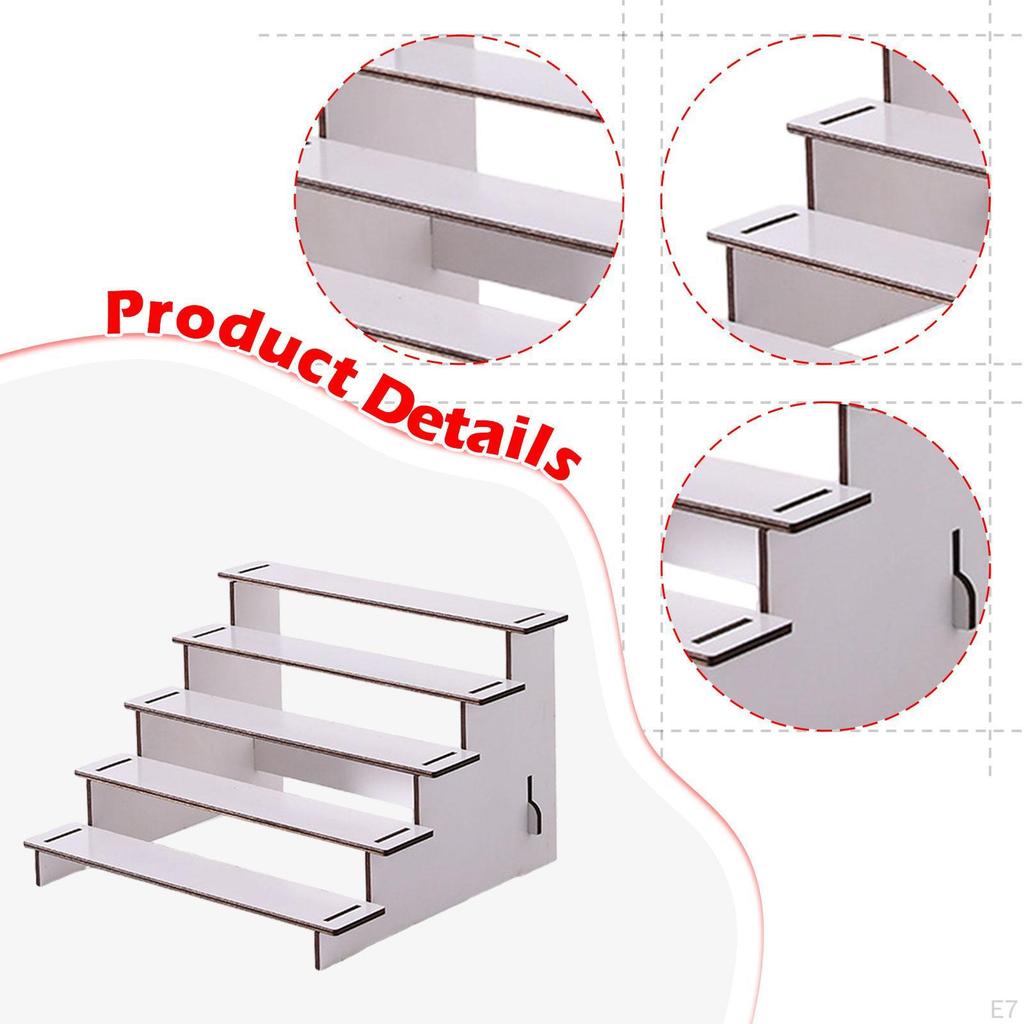 Product Details

E7