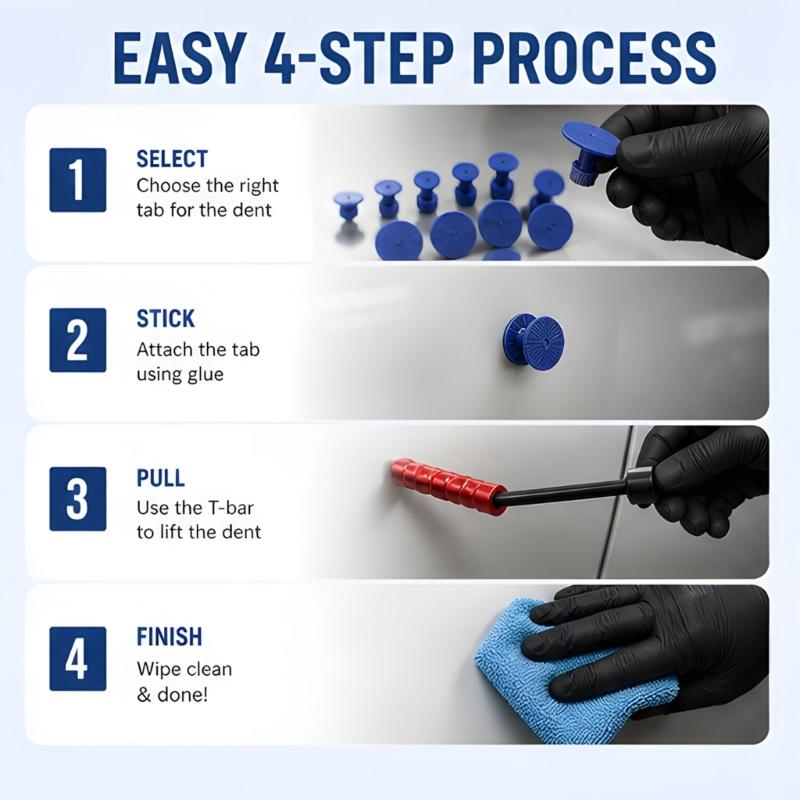 EASY 4-STEP PROCESS

1

SELECT

Choose the right tab for the dent

2

STICK

Attach the tab using glue

3

PULL

Use the T-bar to lift the dent

4

FINISH

Wipe clean & done!