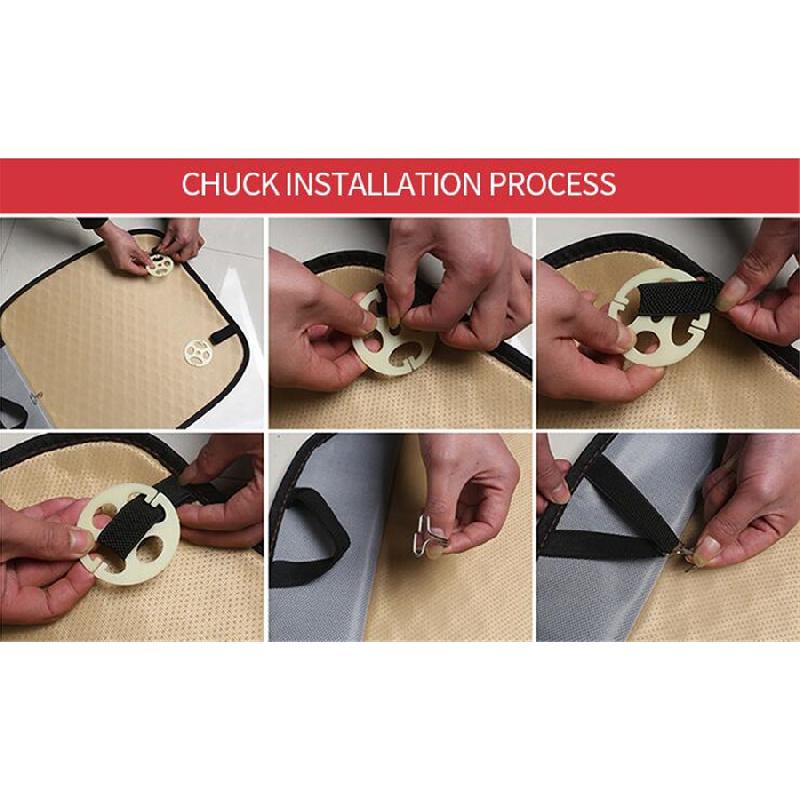 CHUCK INSTALLATION PROCESS