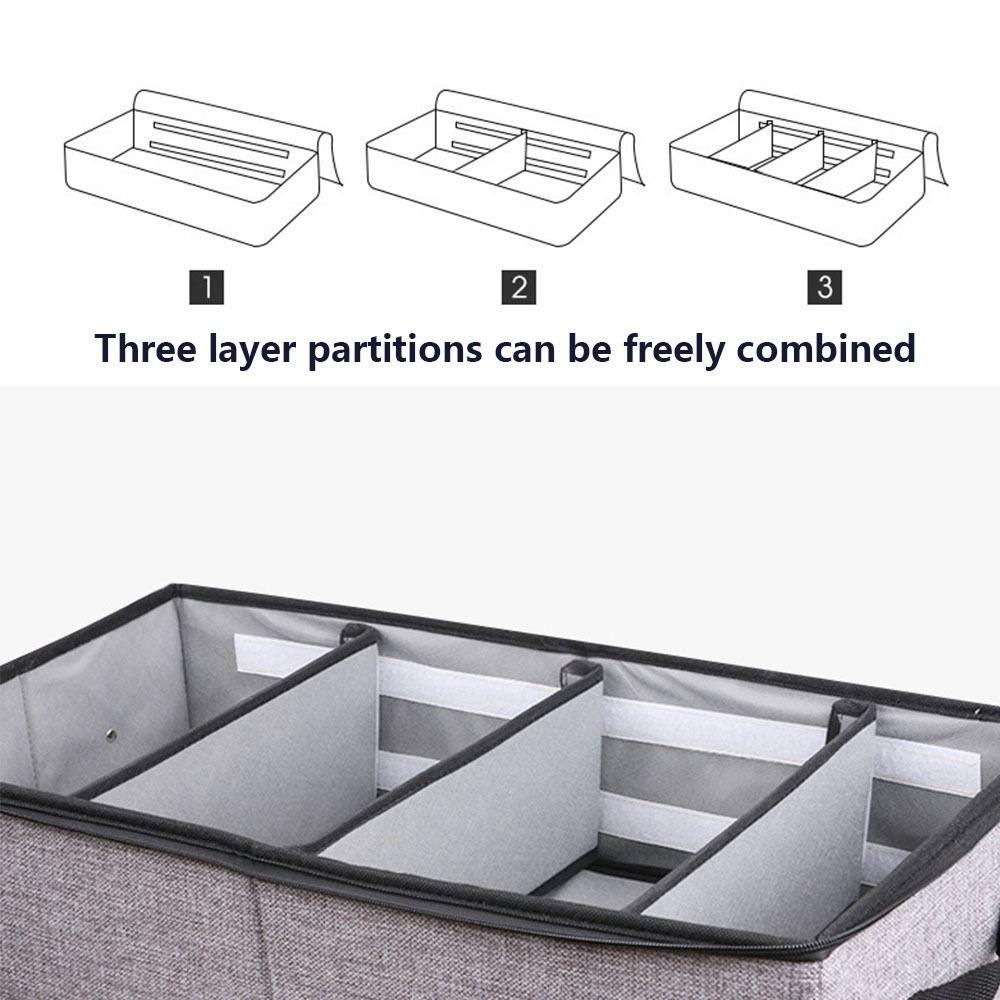 1

2

3

Three layer partitions can be freely combined