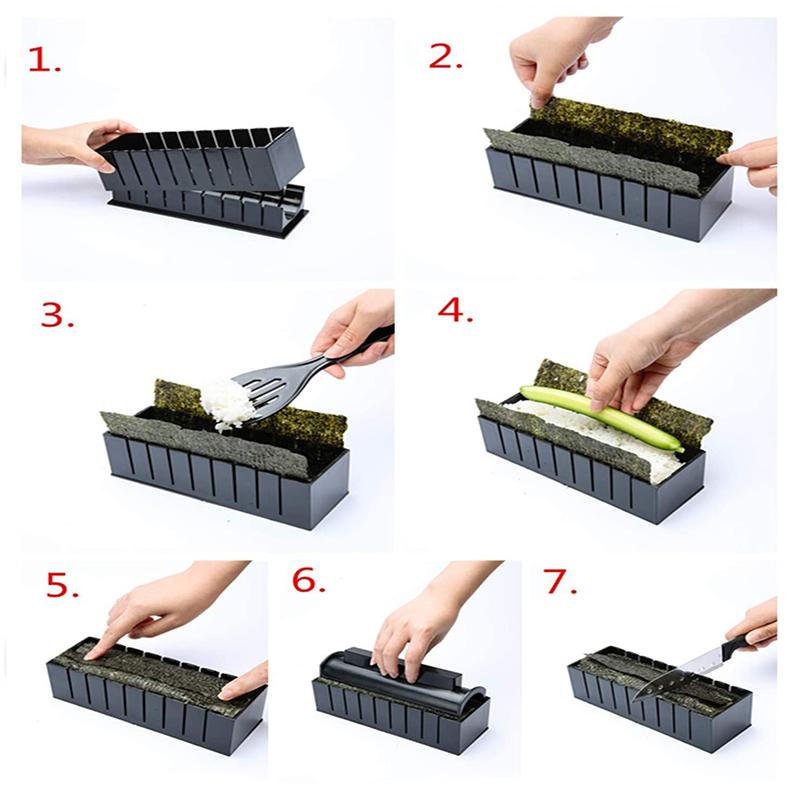 1.

2.

3.

4.

5.

6.

7.