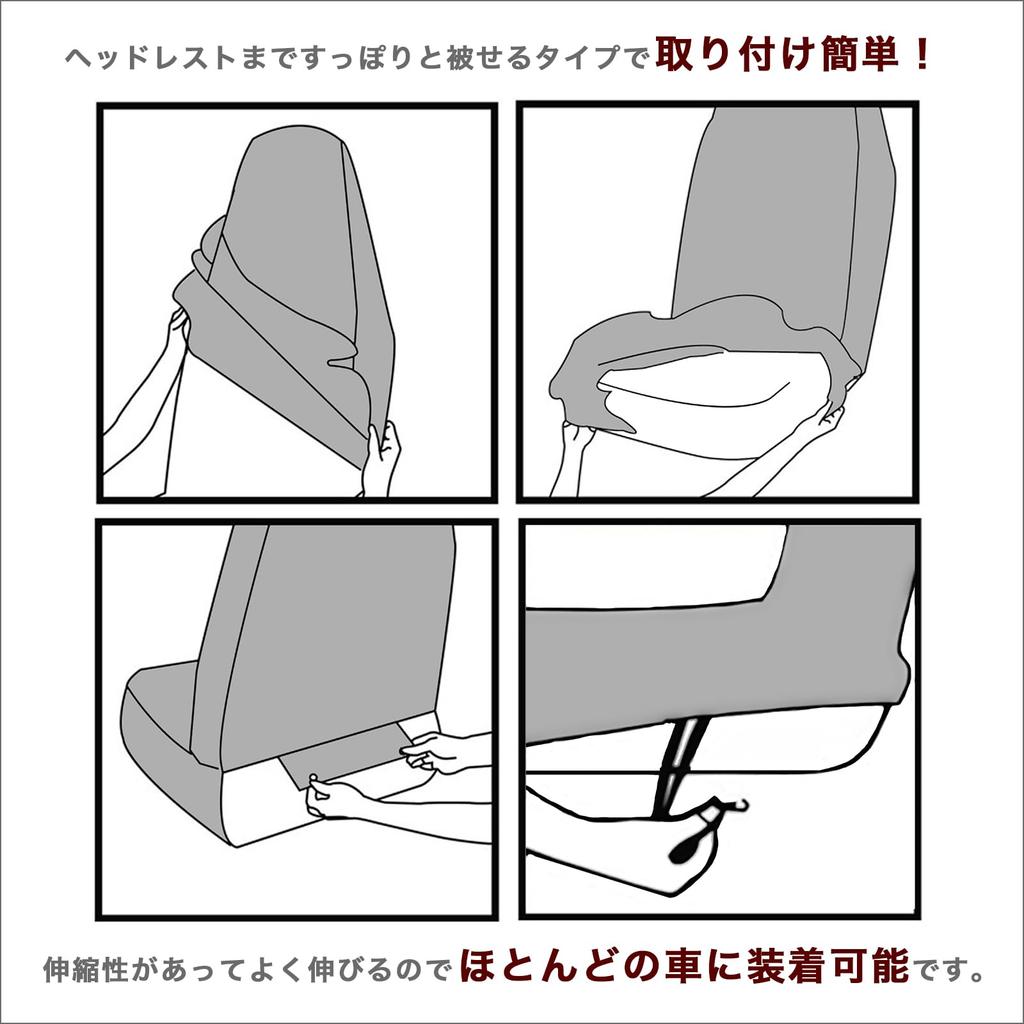 ヘッドレストまですっぽりと被せるタイプで取り付け簡単！

伸縮性があってよく伸びるのでほとんどの車に装着可能です。