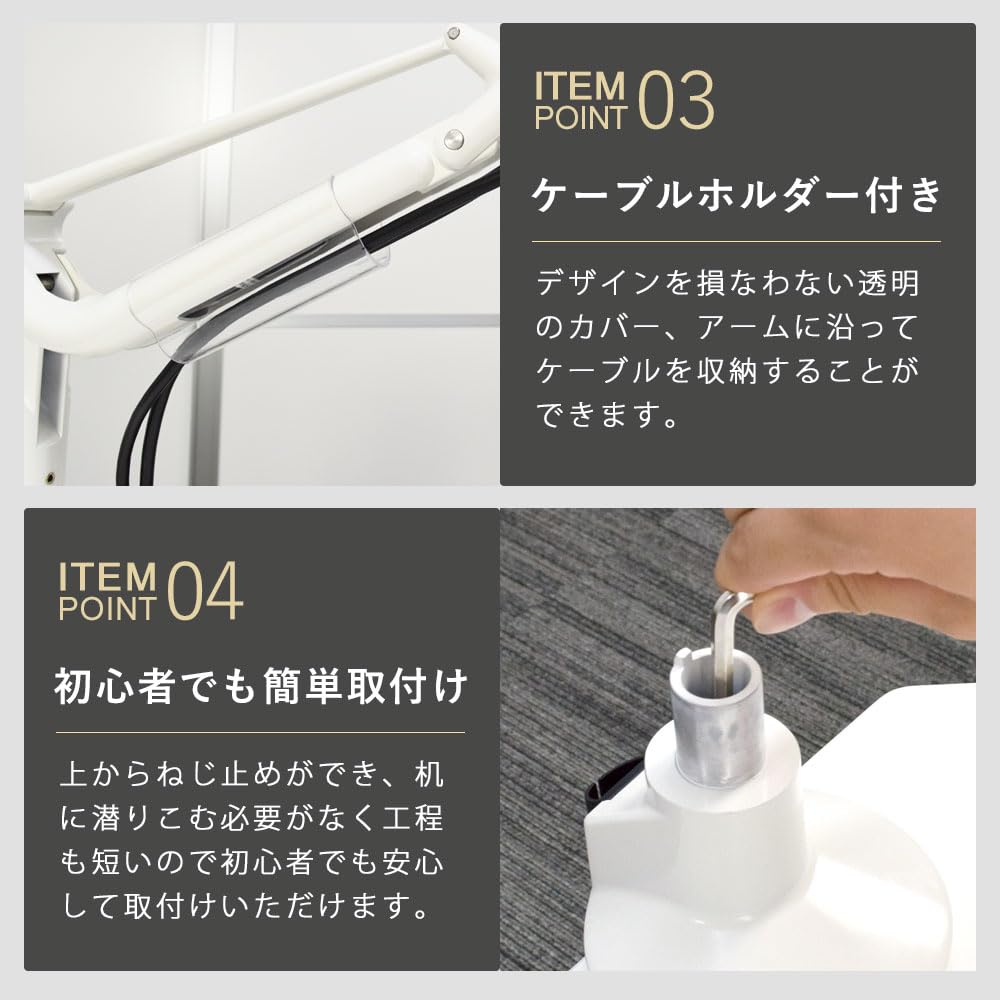 ITEM POINT 03

ケーブルホルダー付き

デザインを損なわない透明のカバー、アームに沿ってケーブルを収納することができます。

ITEM POINT 04

初心者でも簡単取付け

上からねじ止めができ、机に潜りこむ必要がなく工程も短いので初心者でも安心して取付けいただけます。