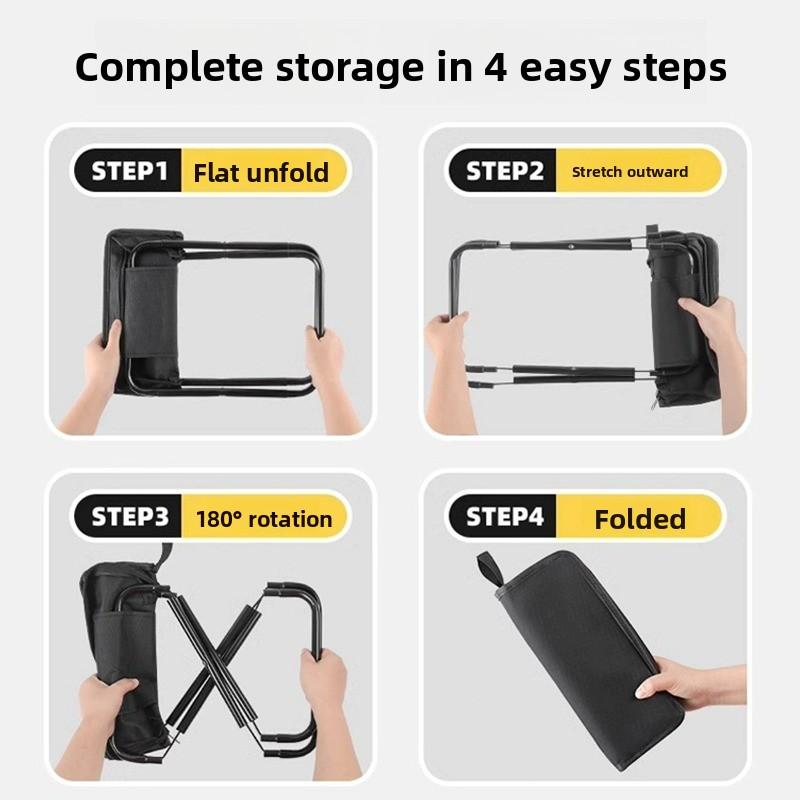 Complete storage in 4 easy steps

STEP1 Flat unfold

STEP2 Stretch outward

STEP3 180° rotation

STEP4 Folded