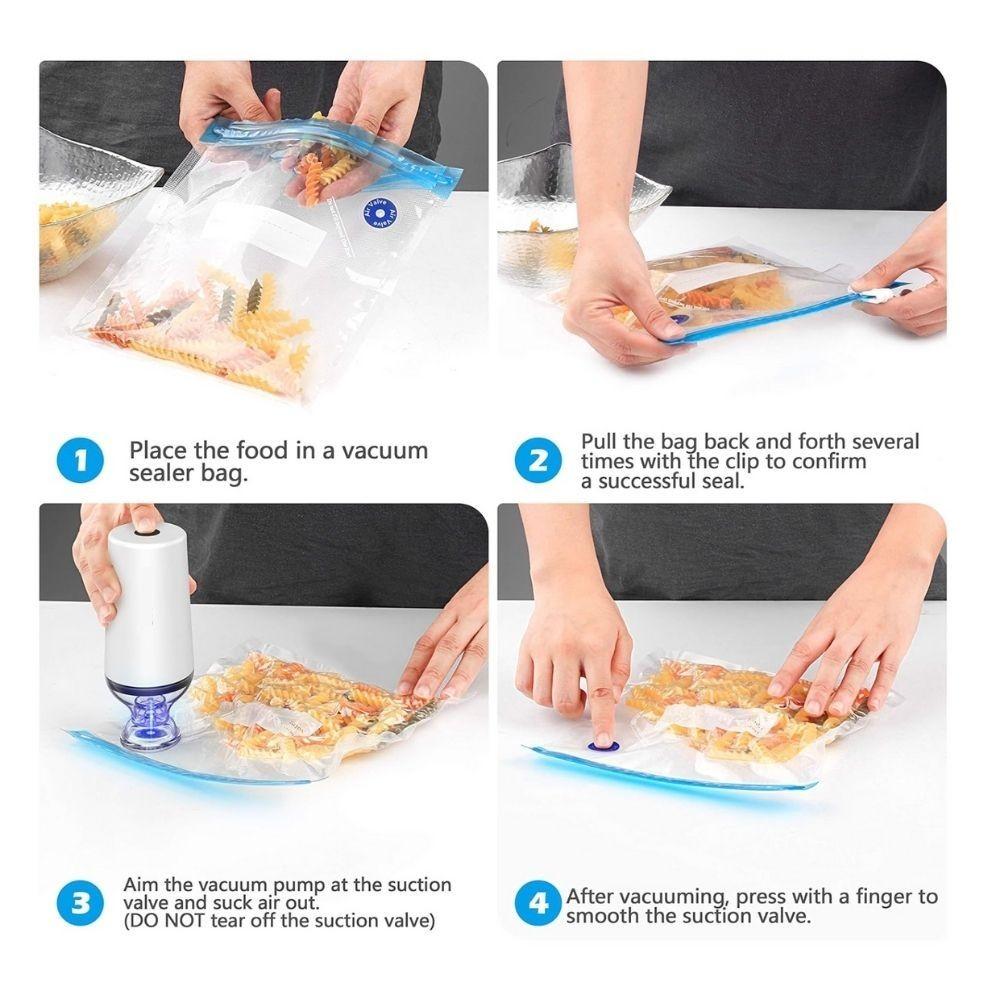 Air Valve

1 Place the food in a vacuum sealer bag.

2 Pull the bag back and forth several times with the clip to confirm a successful seal.

3 Aim the vacuum pump at the suction valve and suck air out. (DO NOT tear off the suction valve)

4 After vacuuming, press with a finger to smooth the suction valve.