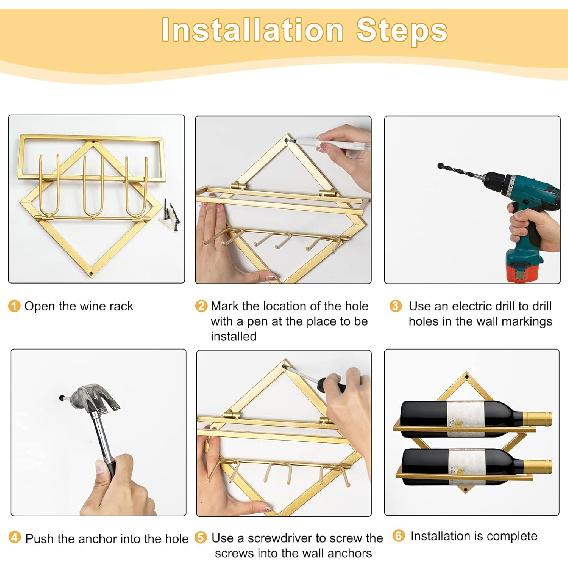 Installation Steps

1 Open the wine rack

2 Mark the location of the hole with a pen at the place to be installed

3 Use an electric drill to drill holes in the wall markings

4 Push the anchor into the hole

5 Use a screwdriver to screw the screws into the wall anchors

6 Installation is complete