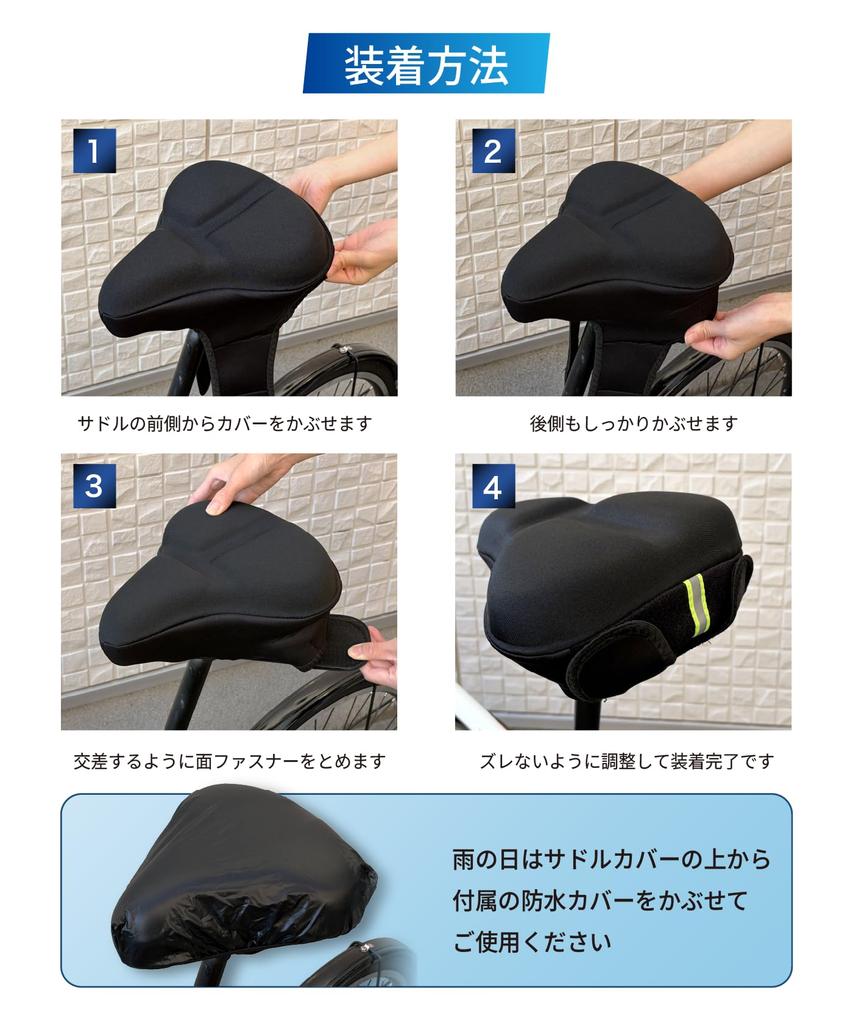 装着方法

1

サドルの前側からカバーをかぶせます

2

後側もしっかりかぶせます

3

交差するように面ファスナーをとめます

4

ズレないように調整して装着完了です

雨の日はサドルカバーの上から付属の防水カバーをかぶせてご使用ください