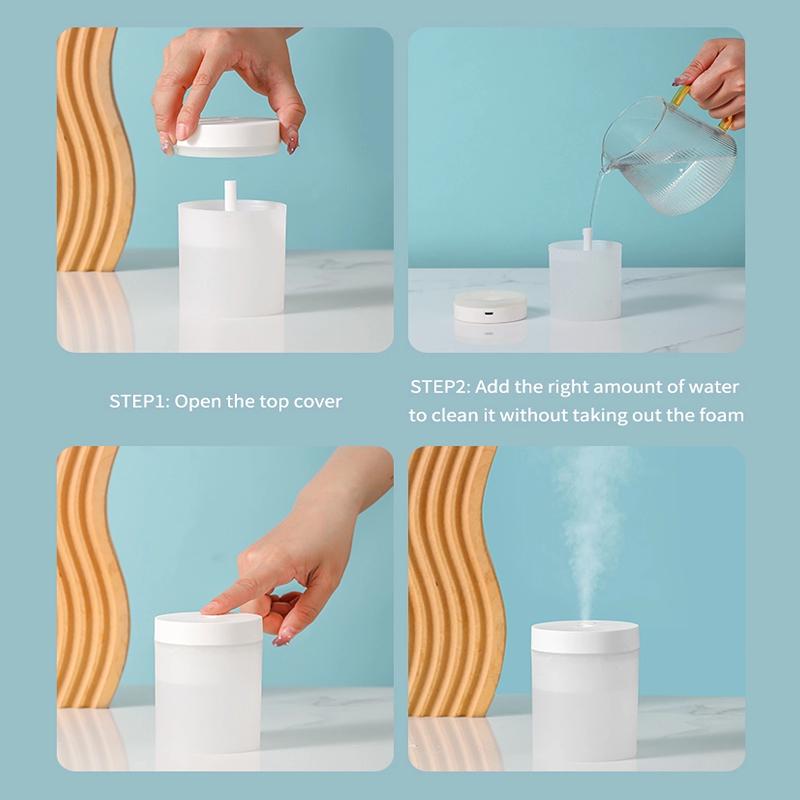 STEP1: Open the top cover

STEP2: Add the right amount of water to clean it without taking out the foam