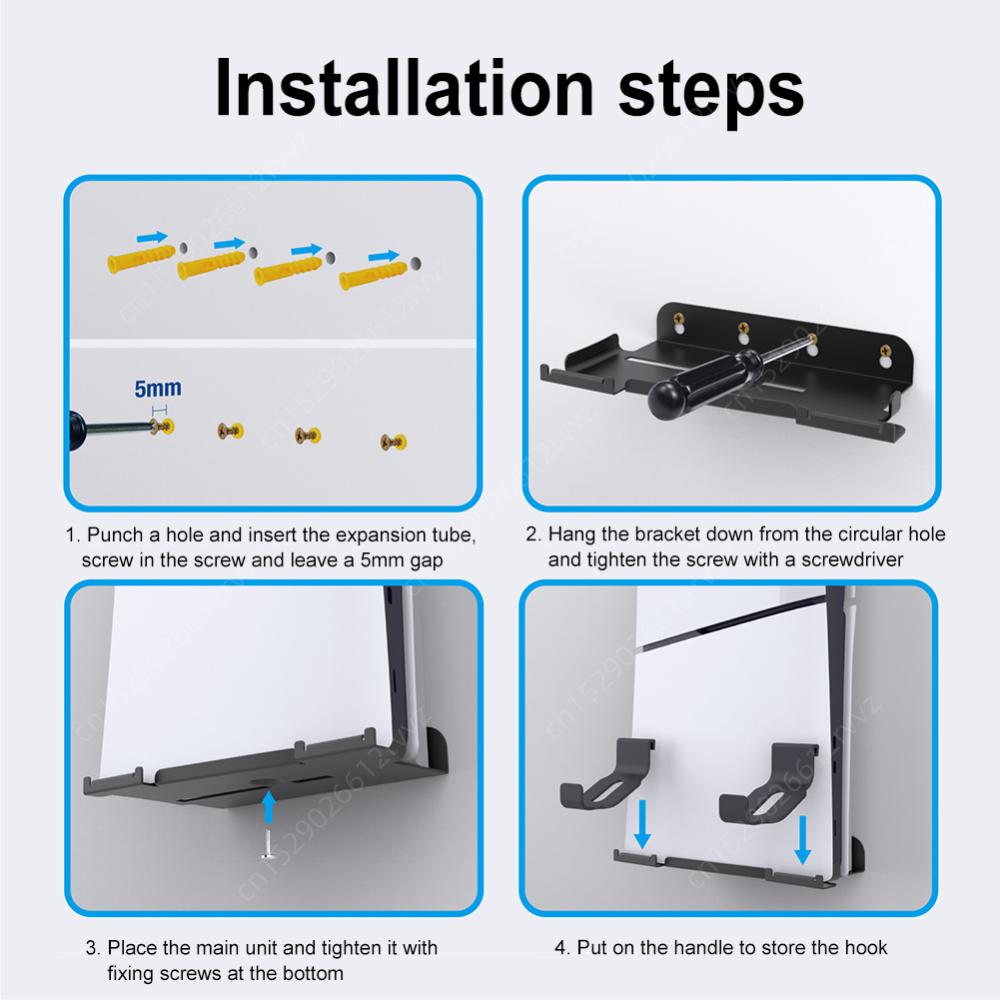 Installation steps

5mm

1. Punch a hole and insert the expansion tube, screw in the screw and leave a 5mm gap

2. Hang the bracket down from the circular hole and tighten the screw with a screwdriver

3. Place the main unit and tighten it with fixing screws at the bottom

4. Put on the handle to store the hook